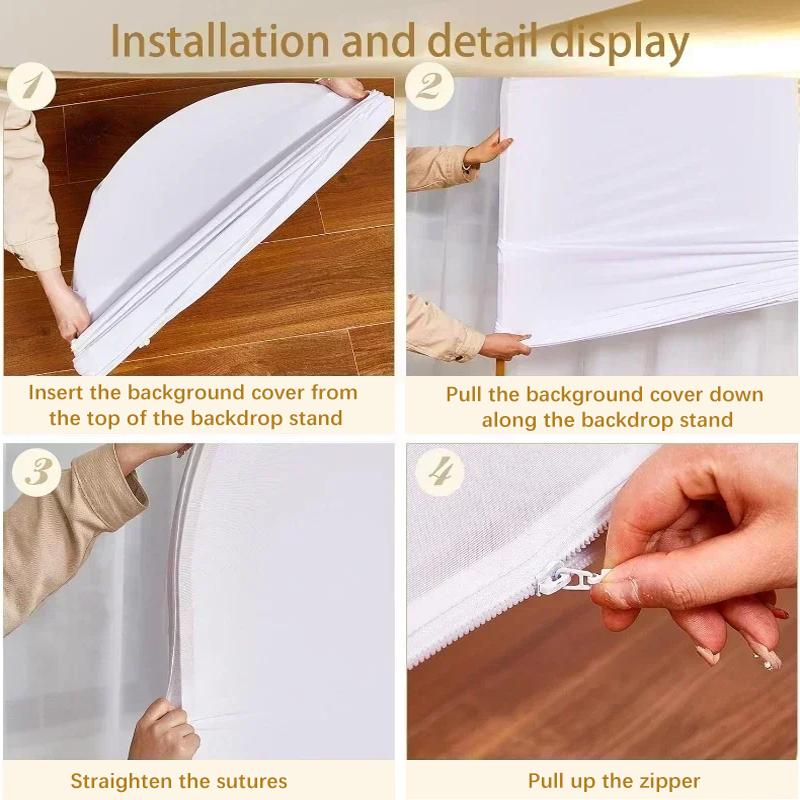 Installation and detail display

1

Insert the background cover from the top of the backdrop stand

2

Pull the background cover down along the backdrop stand

3

Straighten the sutures

4

Pull up the zipper