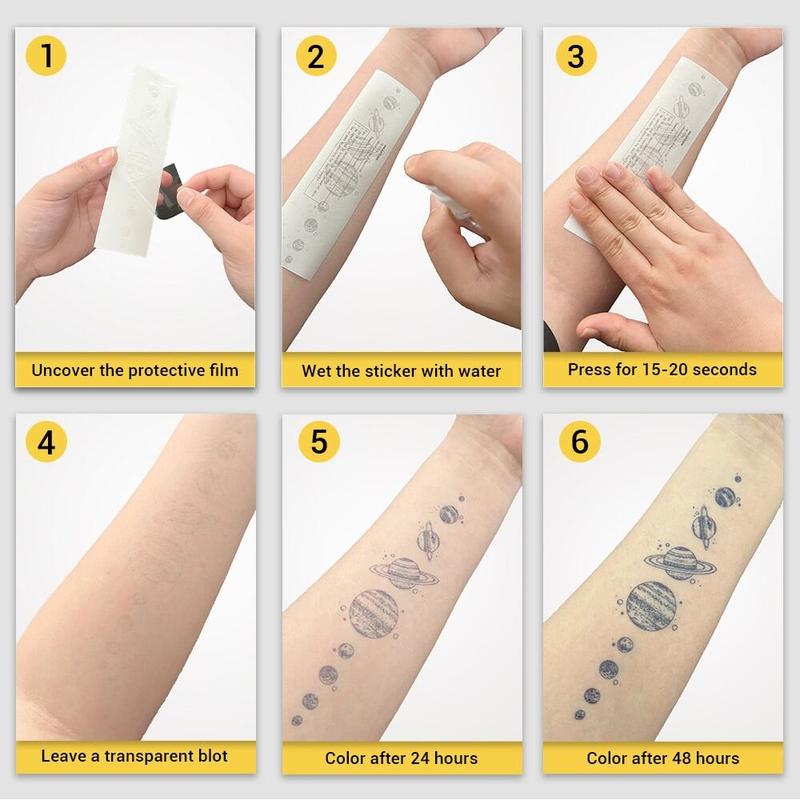 1

Uncover the protective film

2

Wet the sticker with water

3

Press for 15-20 seconds

4

Leave a transparent blot

5

Color after 24 hours

6

Color after 48 hours