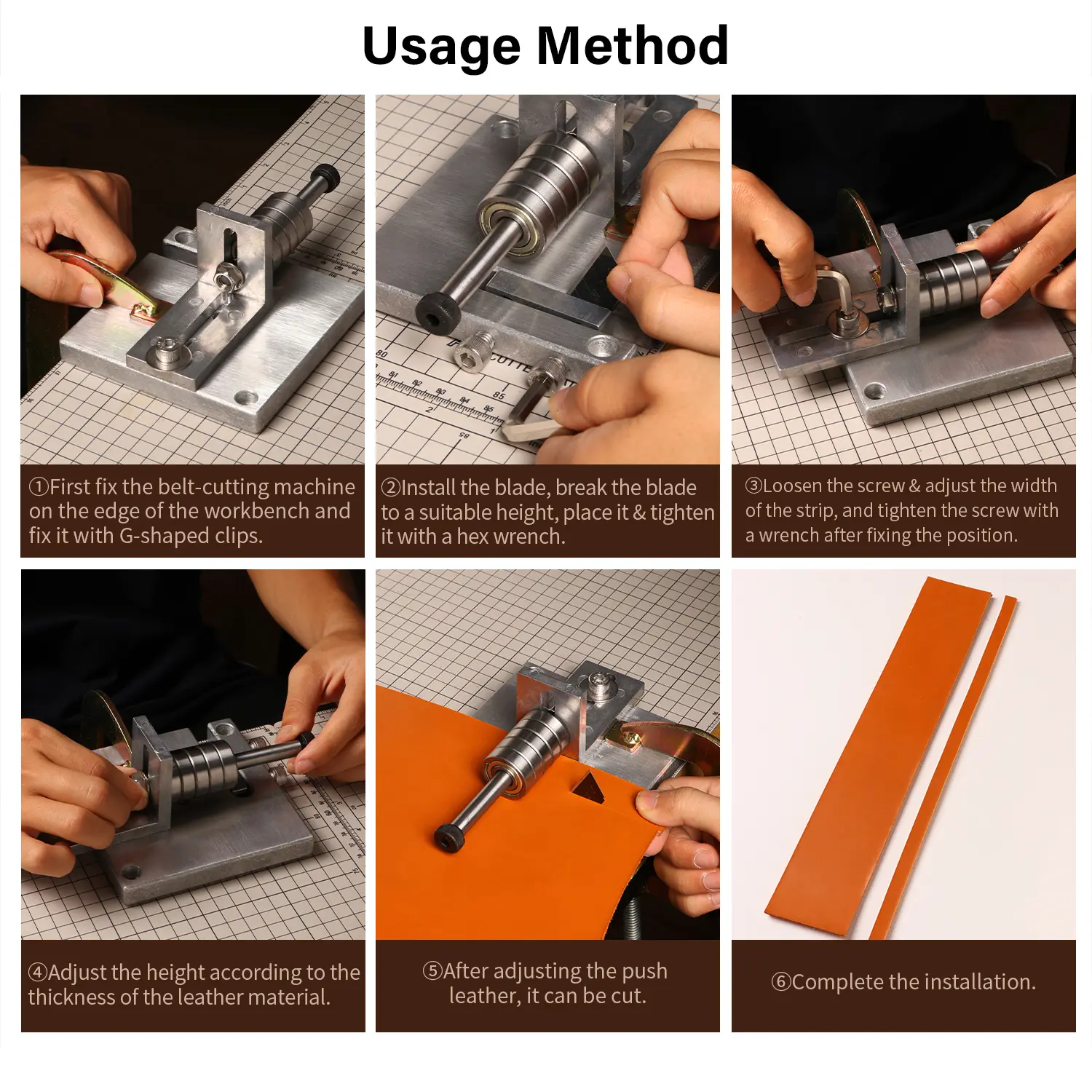 Usage Method

①First fix the belt-cutting machine on the edge of the workbench and fix it with G-shaped clips.

②Install the blade, break the blade to a suitable height, place it & tighten it with a hex wrench.

③Loosen the screw & adjust the width of the strip, and tighten the screw with a wrench after fixing the position.

④Adjust the height according to the thickness of the leather material.

⑤After adjusting the push leather, it can be cut.

⑥Complete the installation.