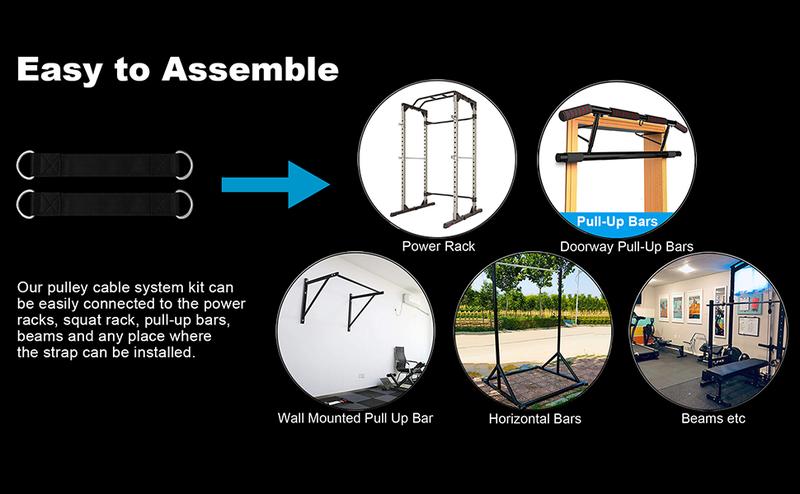 Easy to Assemble

Our pulley cable system kit can be easily connected to the power racks, squat rack, pull-up bars, beams and any place where the strap can be installed.

Power Rack

Pull-Up Bars

Doorway Pull-Up Bars

Wall Mounted Pull Up Bar

Horizontal Bars

Beams etc