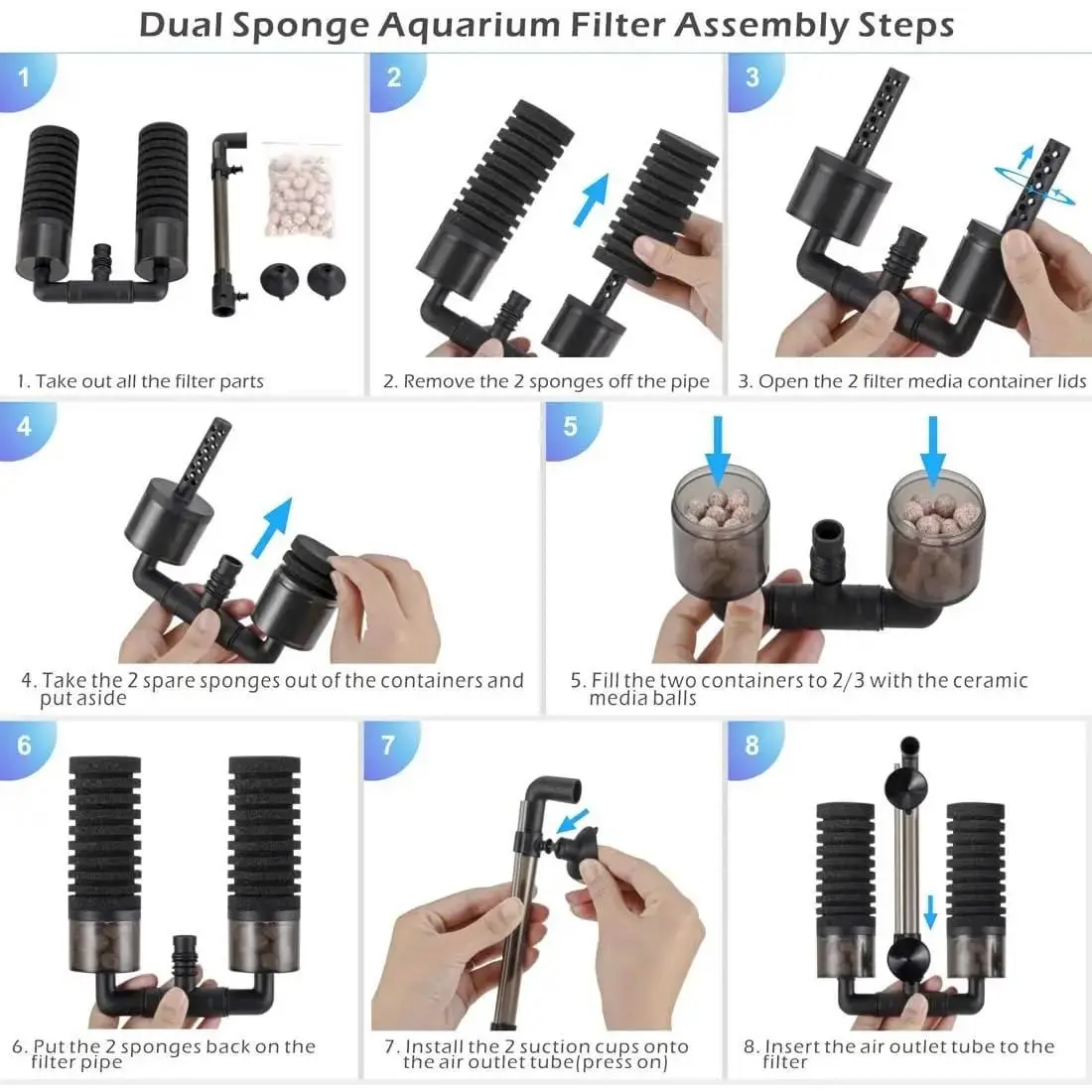 Dual Sponge Aquarium Filter Assembly Steps

1

1. Take out all the filter parts

2

2. Remove the 2 sponges off the pipe

3

3. Open the 2 filter media container lids

4

4. Take the 2 spare sponges out of the containers and put aside

5

5. Fill the two containers to 2/3 with the ceramic media balls

6

6. Put the 2 sponges back on the filter pipe

7

7. Install the 2 suction cups onto the air outlet tube(press on)

8

8. Insert the air outlet tube to the filter