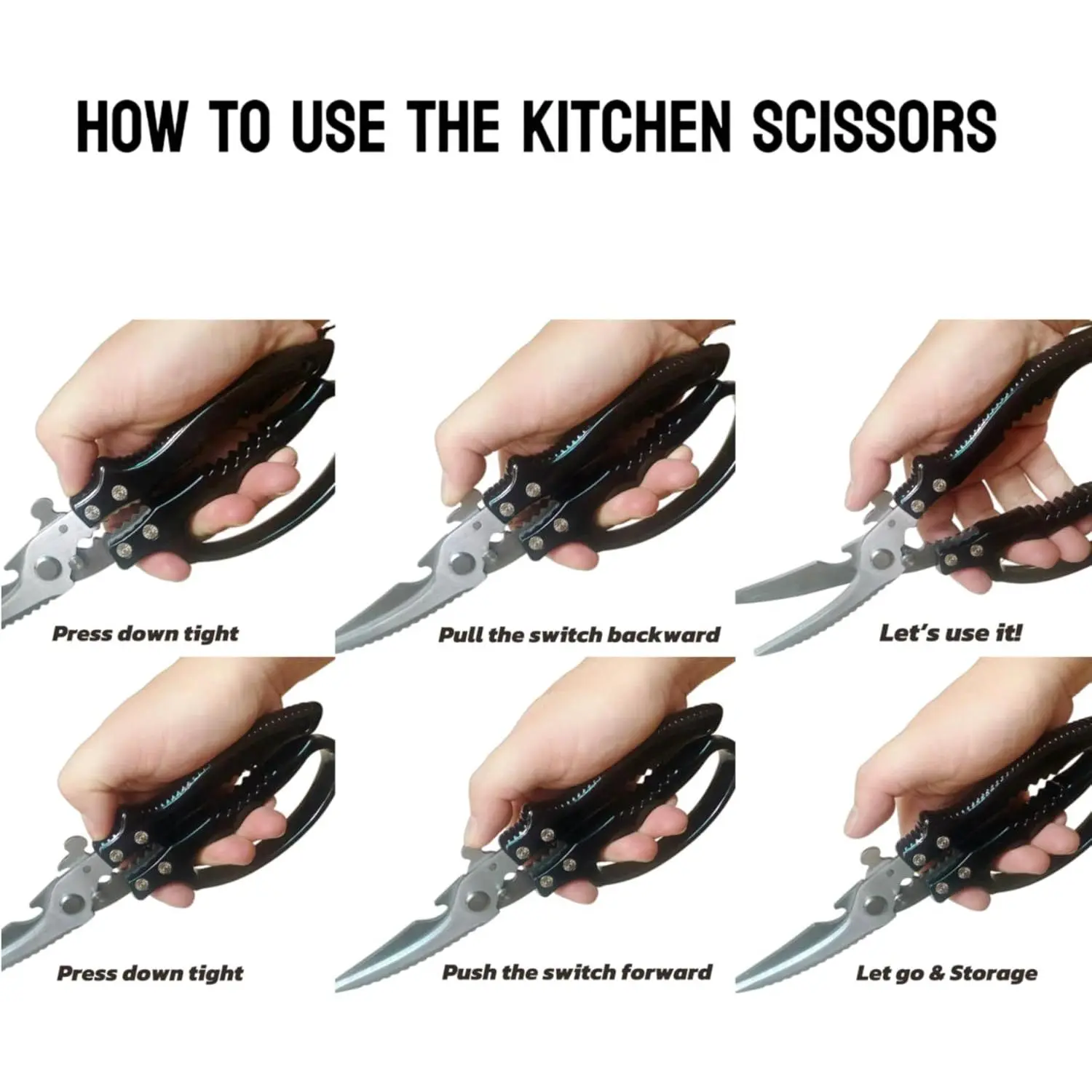 HOW TO USE THE KITCHEN SCISSORS

Press down tight

Pull the switch backward

Let's use it!

Press down tight

Push the switch forward

Let go & Storage