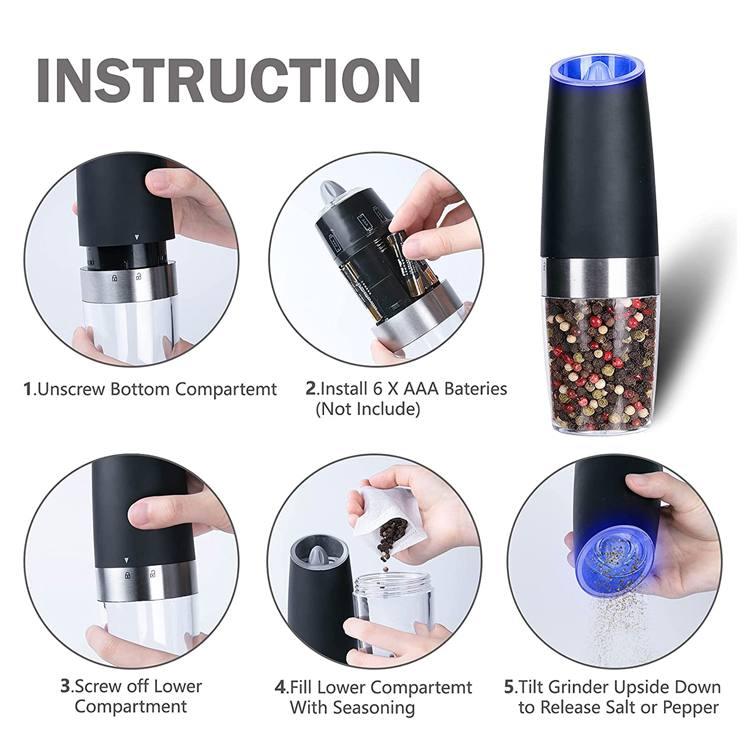 INSTRUCTION

1.Unscrew Bottom Compartemt

2.Install 6 X AAA Bateries (Not Include)

3.Screw off Lower Compartment

4.Fill Lower Compartemt With Seasoning

5.Tilt Grinder Upside Down to Release Salt or Pepper