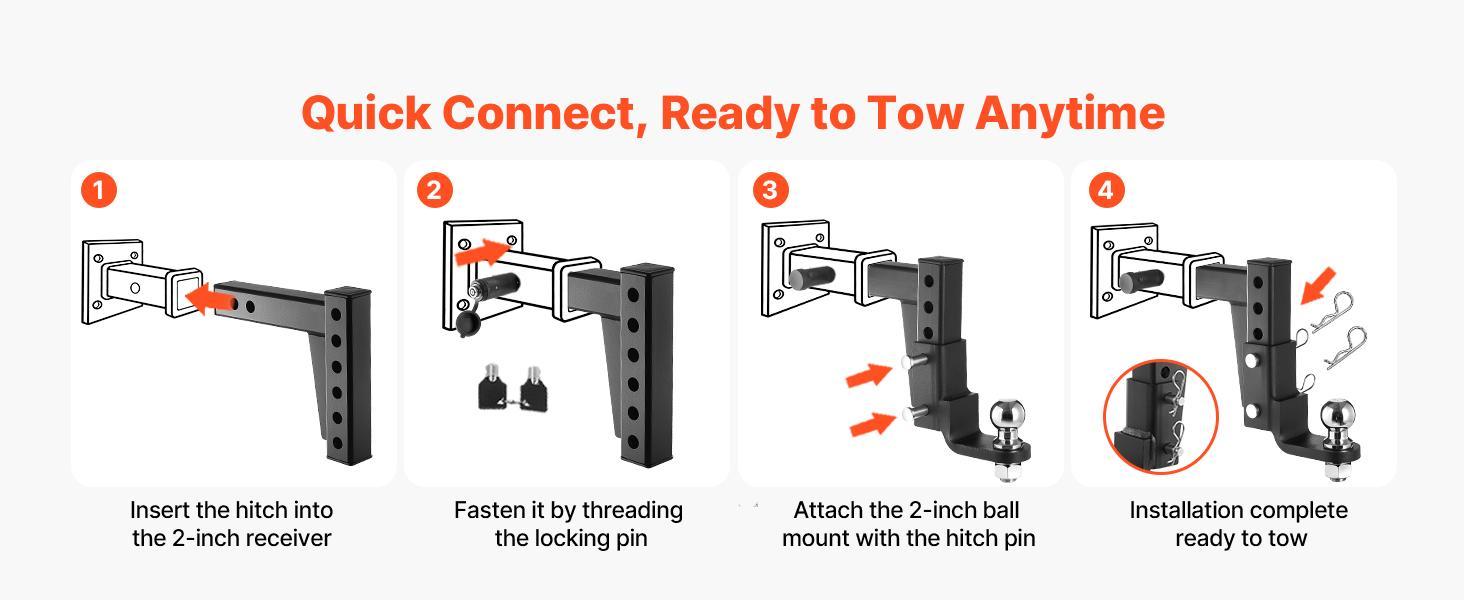 Quick Connect, Ready to Tow Anytime

1

Insert the hitch into the 2-inch receiver

2

Fasten it by threading the locking pin

3

Attach the 2-inch ball mount with the hitch pin

4

Installation complete ready to tow