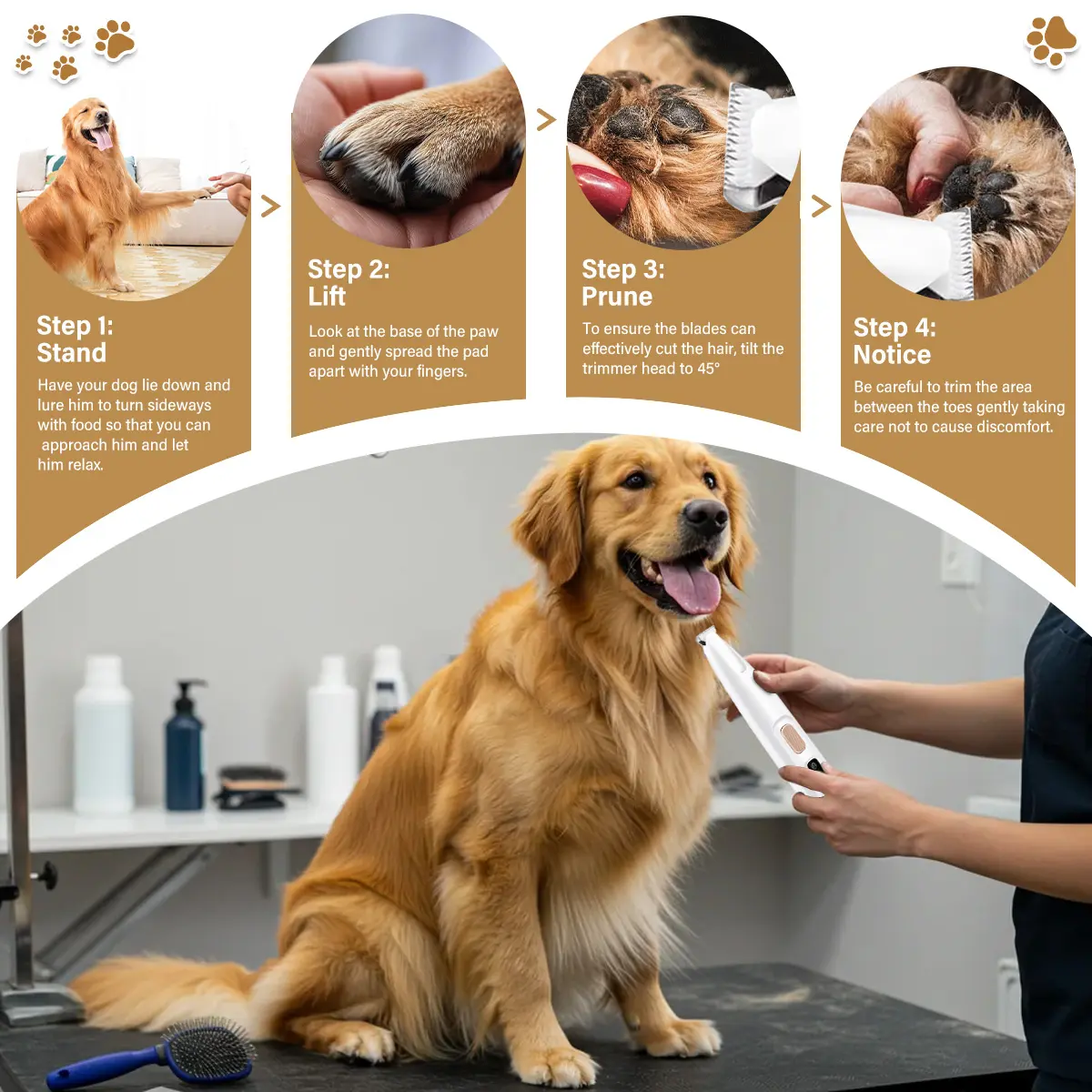 Step 1:
Stand

Have your dog lie down and lure him to turn sideways with food so that you can approach him and let him relax.

Step 2:
Lift

Look at the base of the paw and gently spread the pad apart with your fingers.

Step 3:
Prune

To ensure the blades can effectively cut the hair, tilt the trimmer head to 45°

Step 4:
Notice

Be careful to trim the area between the toes gently taking care not to cause discomfort.