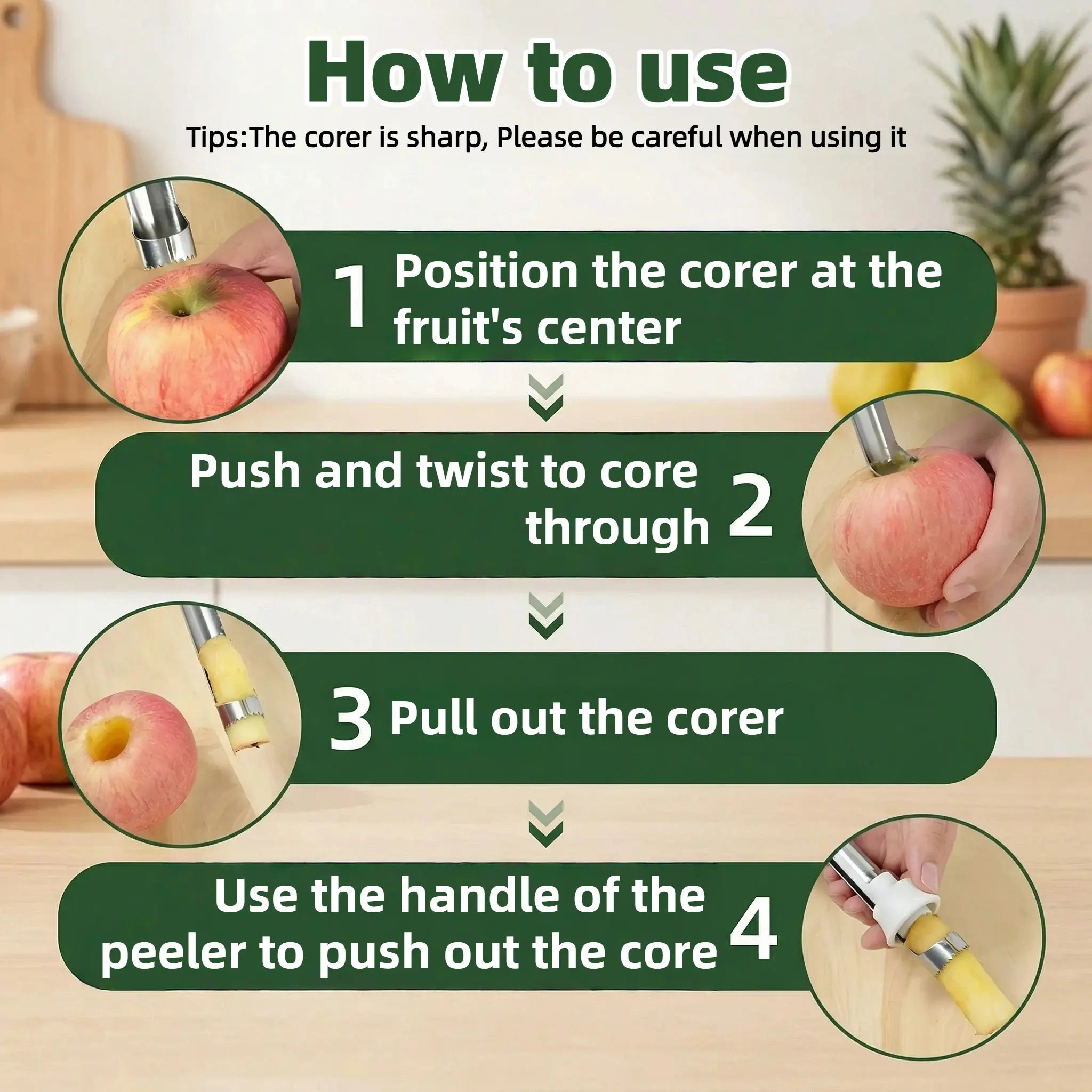 How to use

Tips:The corer is sharp, Please be careful when using it

1 Position the corer at the fruit's center

Push and twist to core through 2

3 Pull out the corer

Use the handle of the peeler to push out the core 4