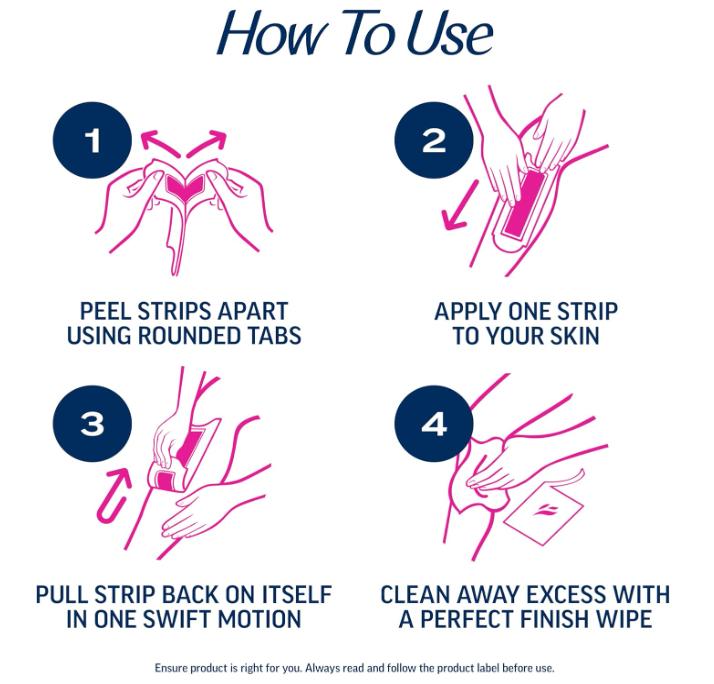 How To Use

1

PEEL STRIPS APART USING ROUNDED TABS

2

APPLY ONE STRIP TO YOUR SKIN

3

PULL STRIP BACK ON ITSELF IN ONE SWIFT MOTION

4

CLEAN AWAY EXCESS WITH A PERFECT FINISH WIPE

Ensure product is right for you. Always read and follow the product label before use.