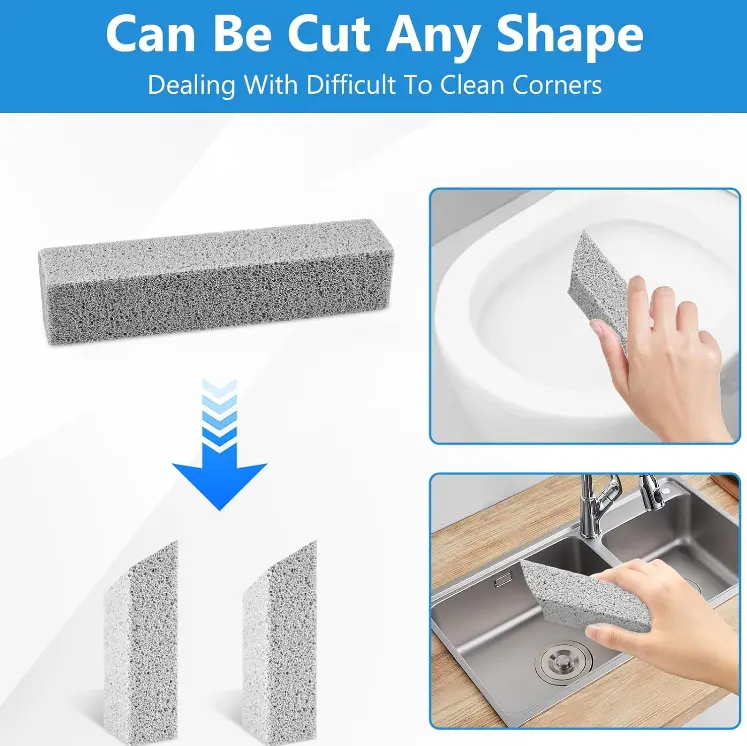 Can Be Cut Any Shape

Dealing With Difficult To Clean Corners