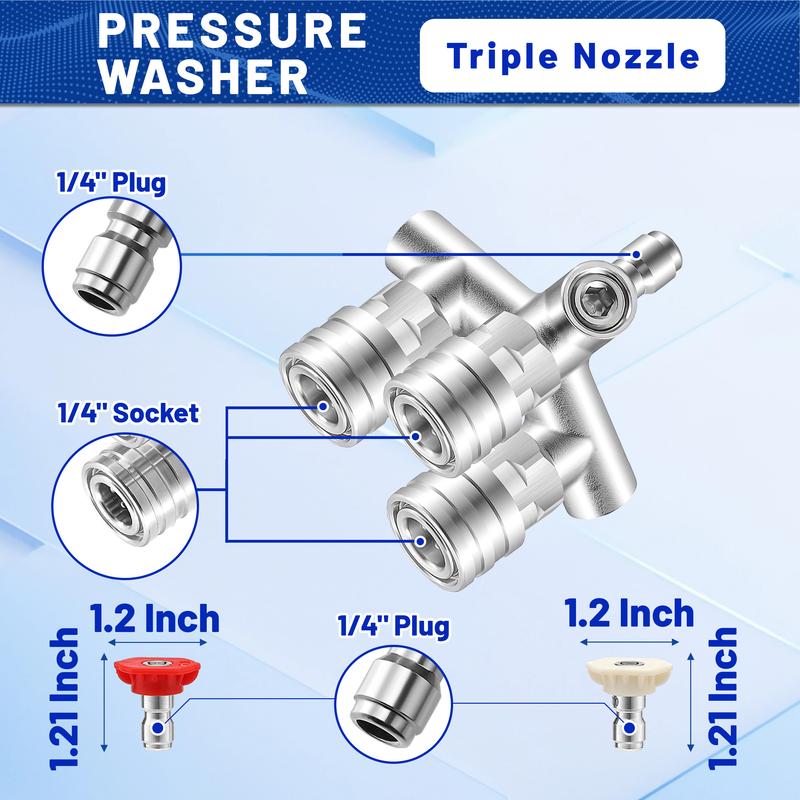 PRESSURE WASHER

Triple Nozzle

1/4" Plug

1/4" Socket

1.2 Inch

1.21 Inch

1/4" Plug

1.2 Inch

1.21 Inch