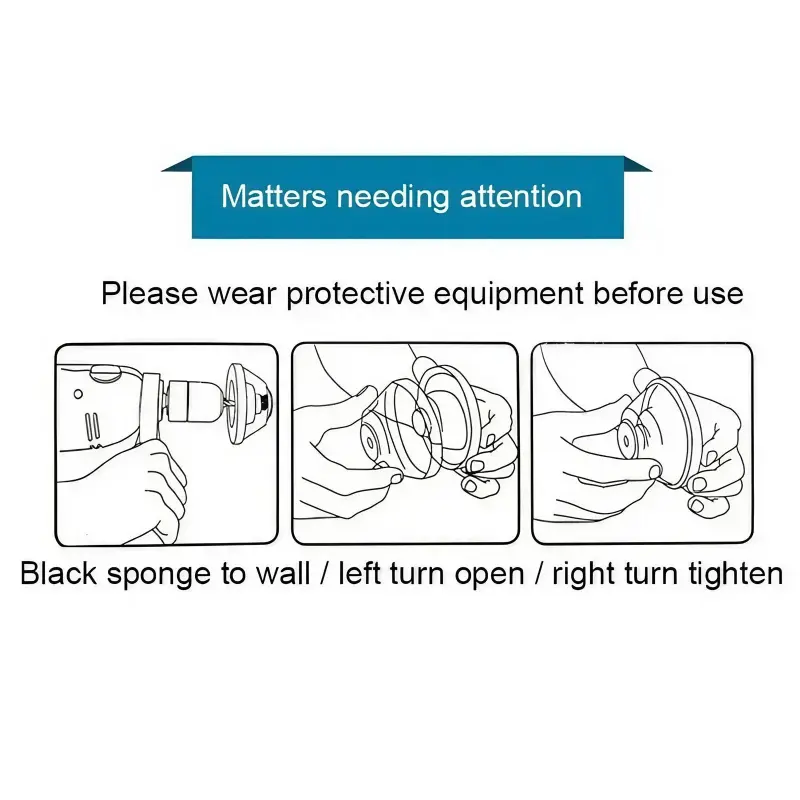 Matters needing attention

Please wear protective equipment before use

Black sponge to wall / left turn open / right turn tighten