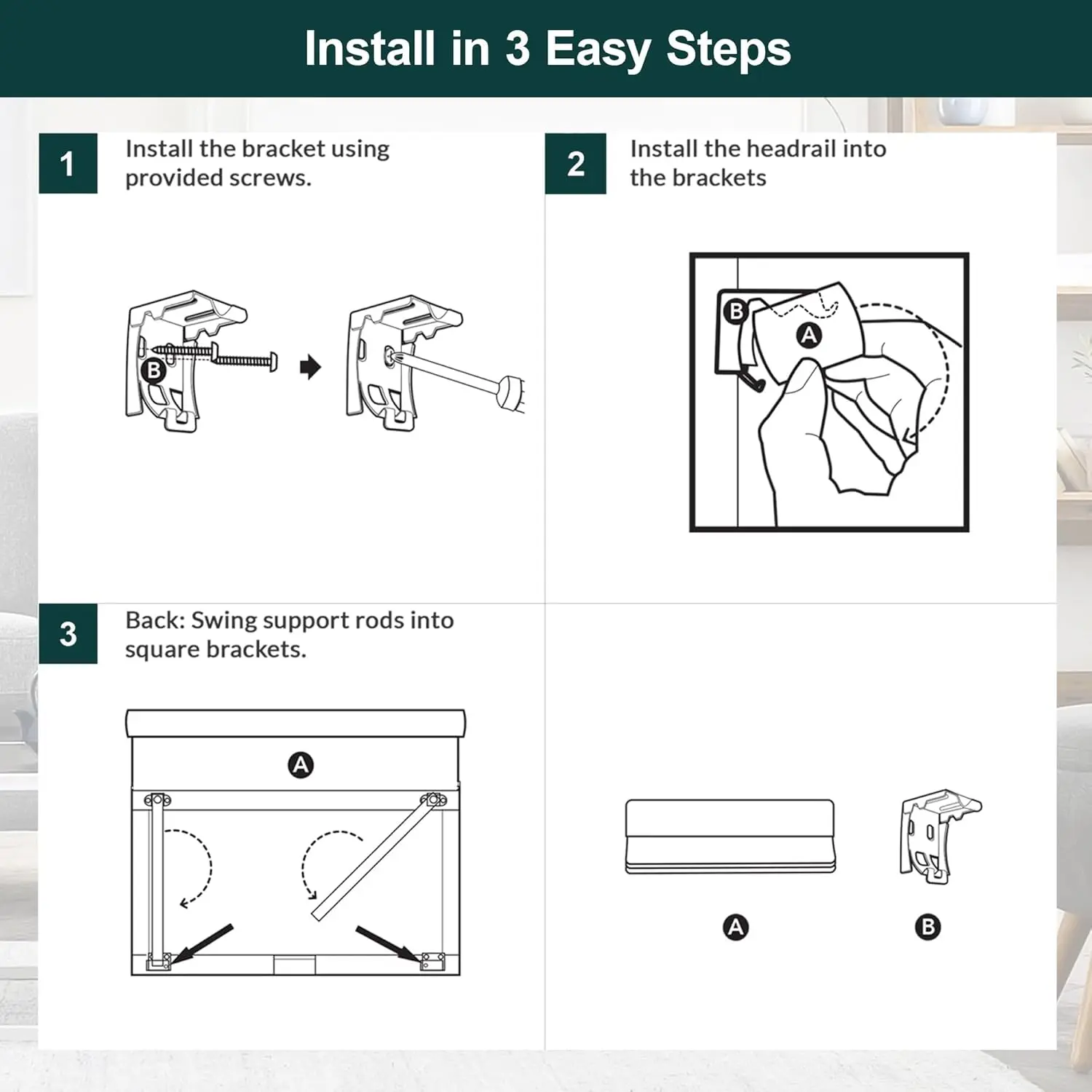 Install in 3 Easy Steps

1

Install the bracket using provided screws.

B

2

Install the headrail into the brackets

B

A

3

Back: Swing support rods into square brackets.

A

A

B