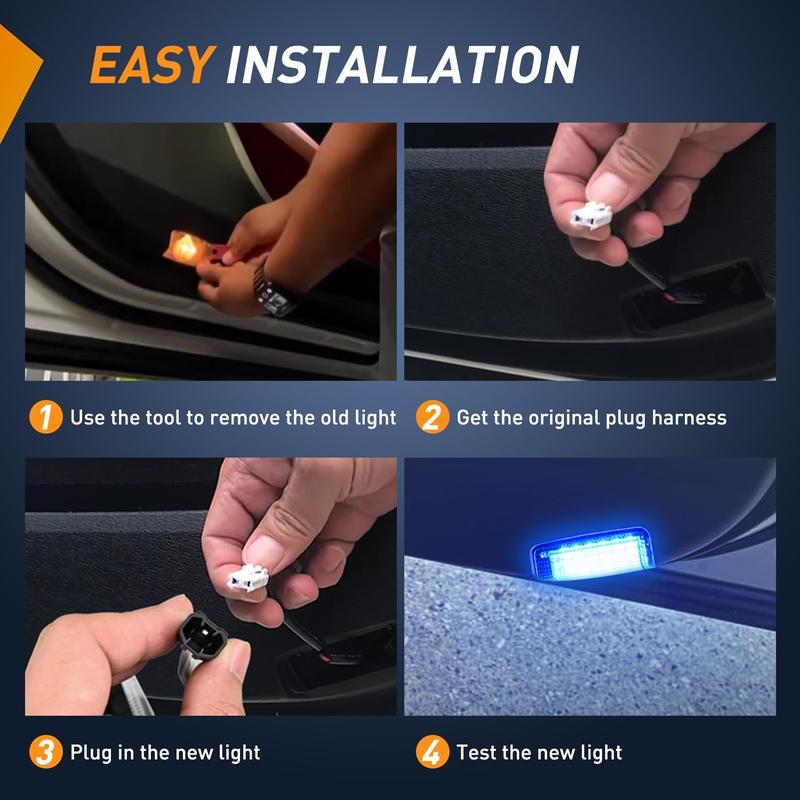 EASY INSTALLATION

1 Use the tool to remove the old light

2 Get the original plug harness

3 Plug in the new light

4 Test the new light