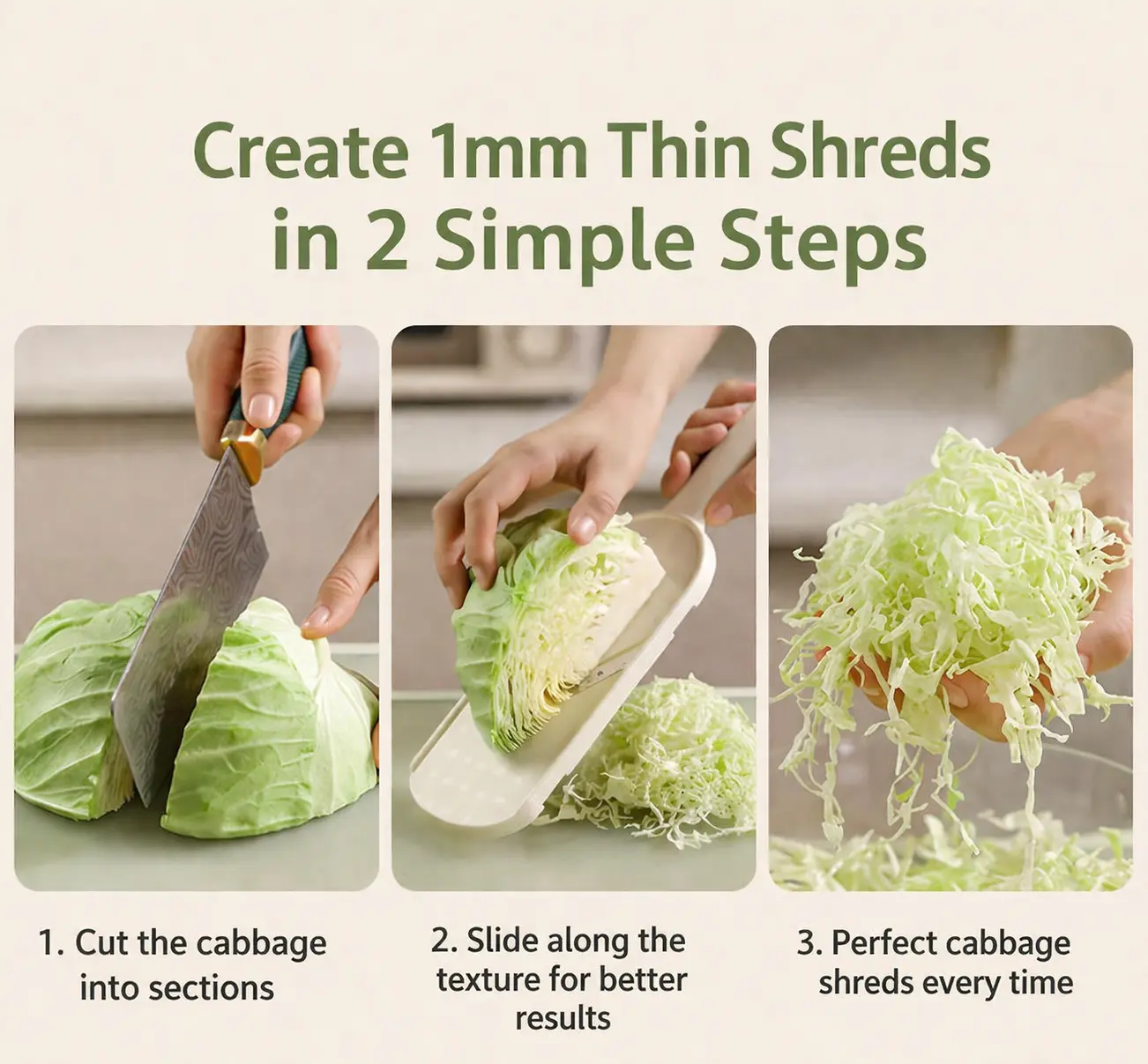 Create 1mm Thin Shreds in 2 Simple Steps

1. Cut the cabbage into sections

2. Slide along the texture for better results

3. Perfect cabbage shreds every time