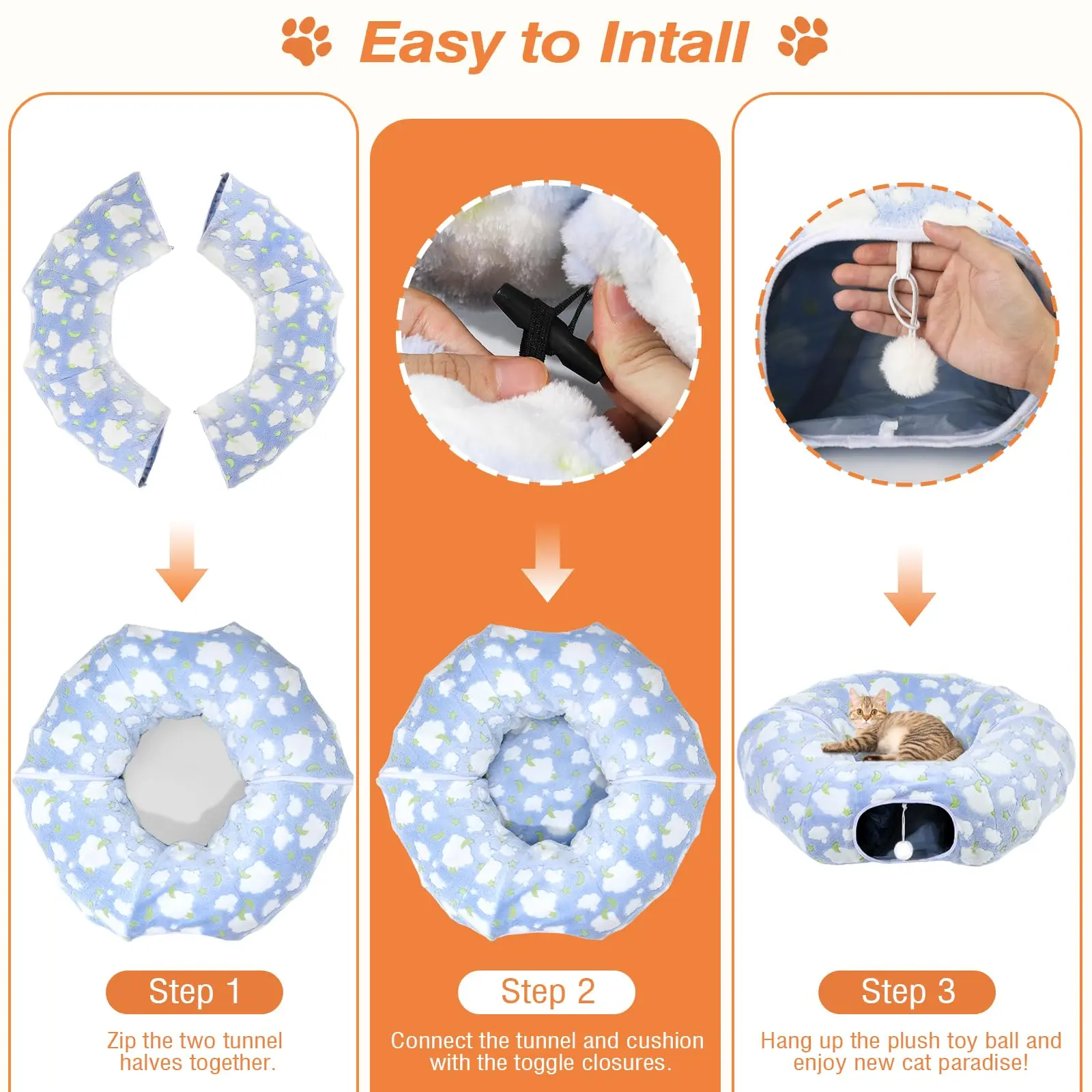 Easy to Intall

Step 1

Zip the two tunnel halves together.

Step 2

Connect the tunnel and cushion with the toggle closures.

Step 3

Hang up the plush toy ball and enjoy new cat paradise!