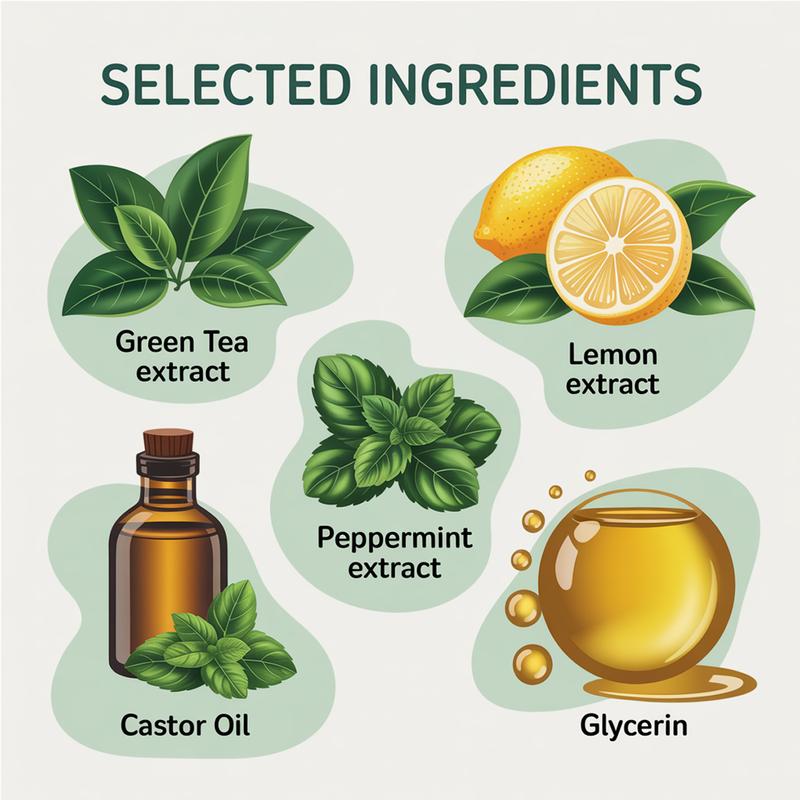 SELECTED INGREDIENTS

Green Tea extract

Lemon extract

Peppermint extract

Castor Oil

Glycerin