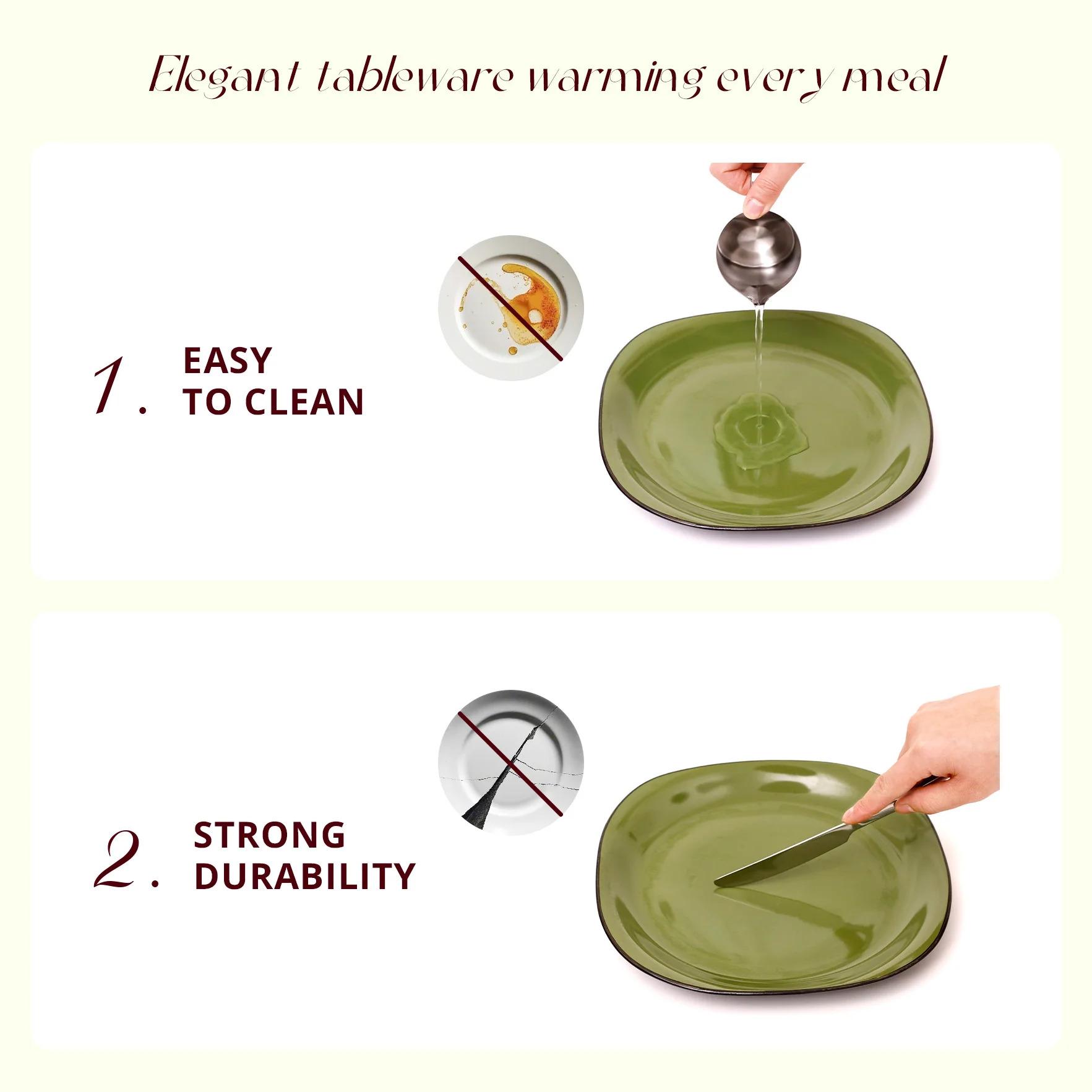 Elegant tableware warming every meal

1. EASY TO CLEAN

2. STRONG DURABILITY