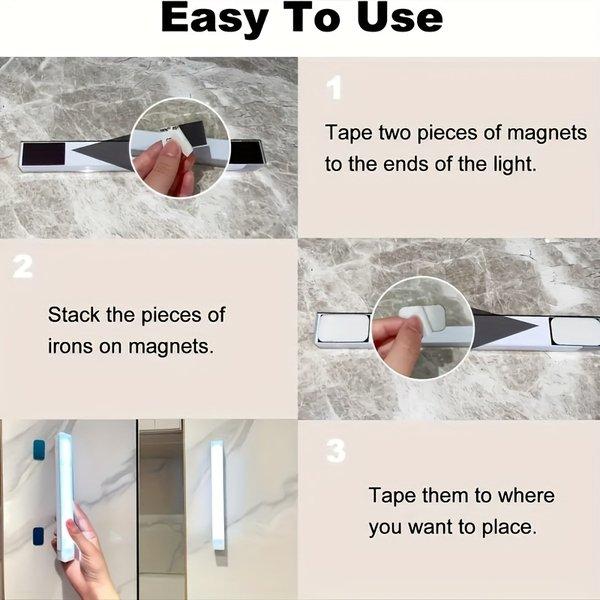 Easy To Use

1

Tape two pieces of magnets to the ends of the light.

2

Stack the pieces of irons on magnets.

3

Tape them to where you want to place.