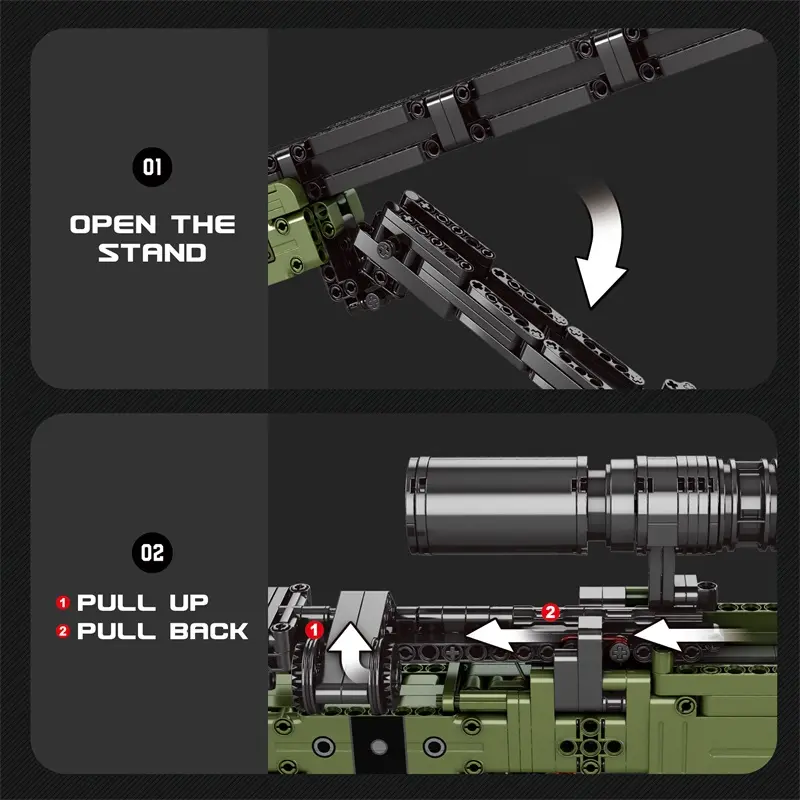 01

OPEN THE STAND

02

1 PULL UP
2 PULL BACK

1

2