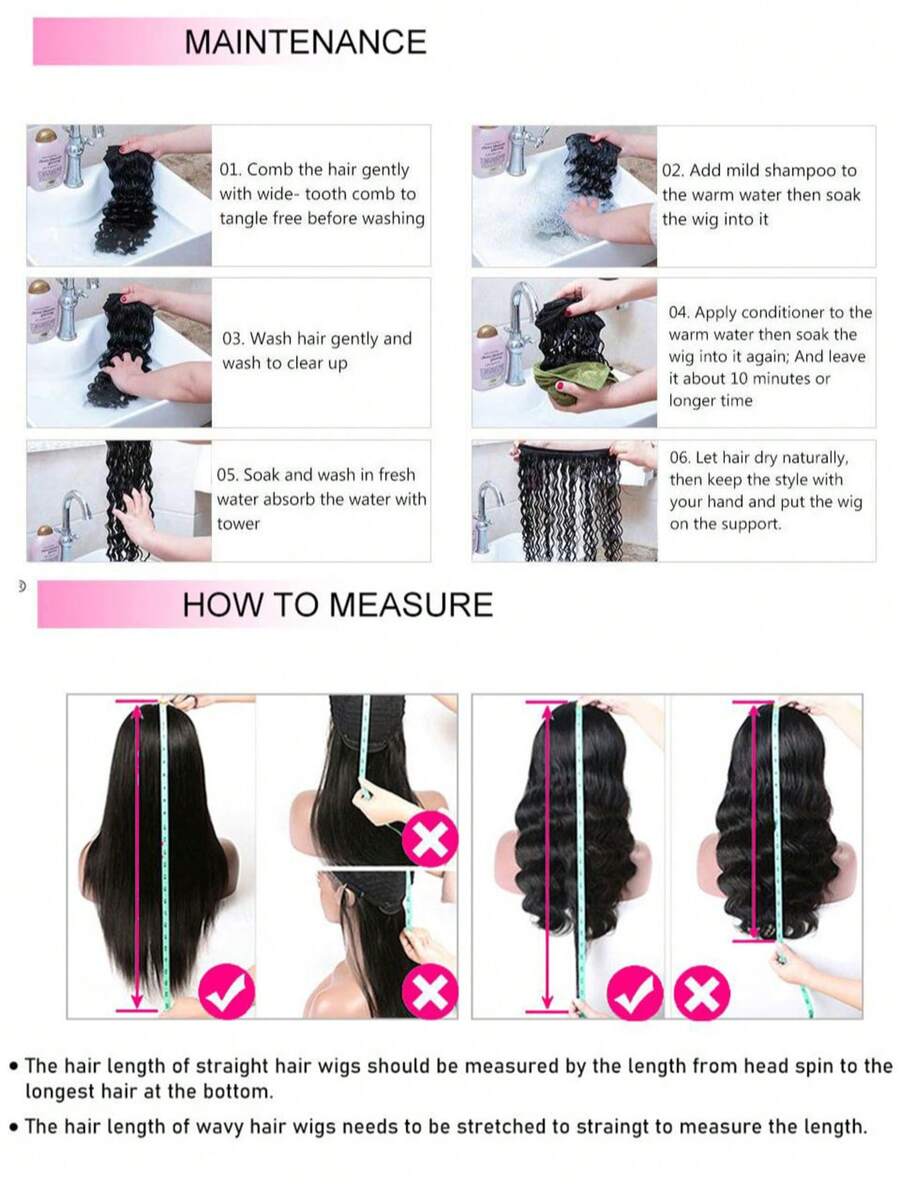 MAINTENANCE

01. Comb the hair gently with wide- tooth comb to tangle free before washing

02. Add mild shampoo to the warm water then soak the wig into it

03. Wash hair gently and wash to clear up

04. Apply conditioner to the warm water then soak the wig into it again; And leave it about 10 minutes or longer time

05. Soak and wash in fresh water absorb the water with tower

06. Let hair dry naturally, then keep the style with your hand and put the wig on the support.

HOW TO MEASURE

• The hair length of straight hair wigs should be measured by the length from head spin to the longest hair at the bottom.

• The hair length of wavy hair wigs needs to be stretched to straingt to measure the length.