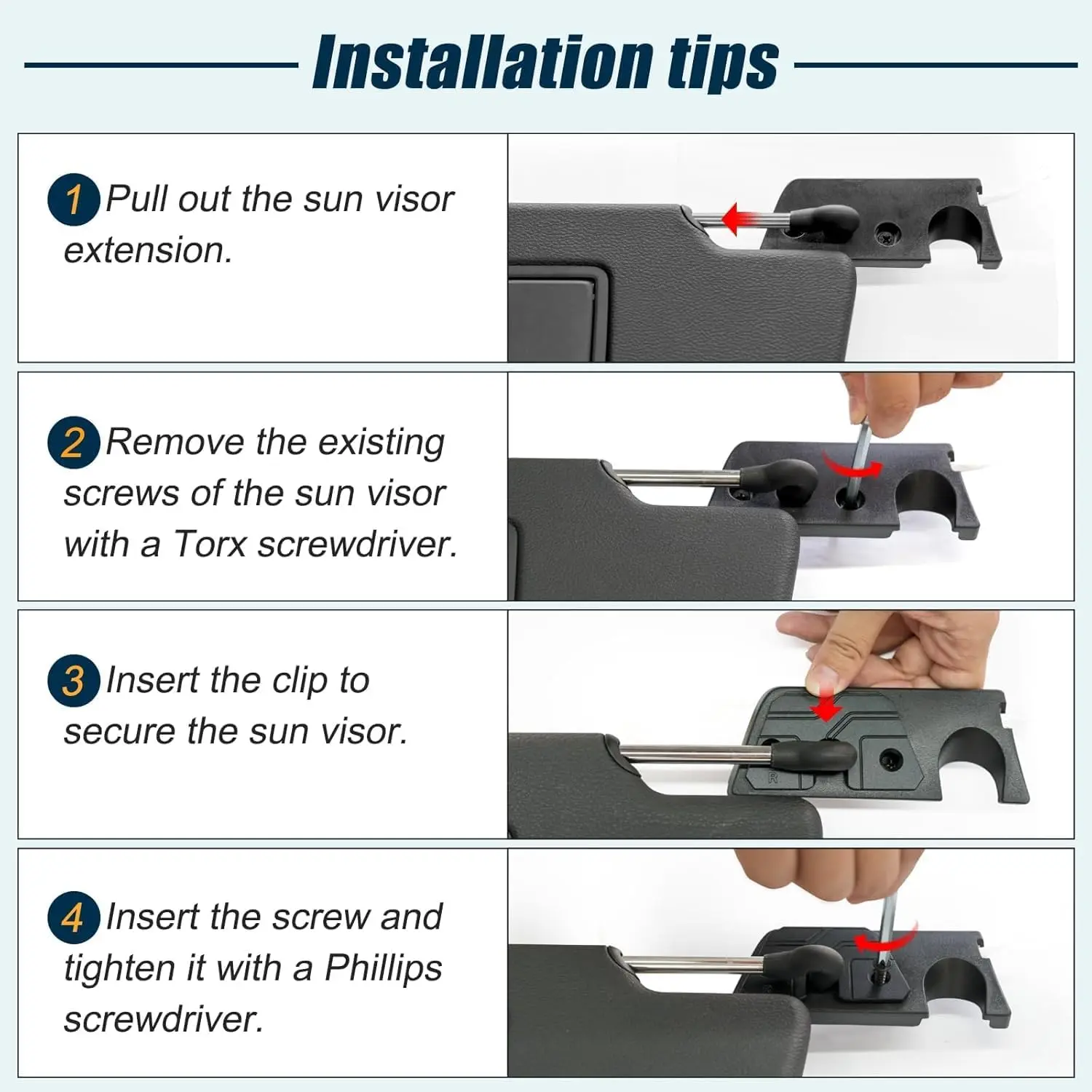 Installation tips

1 Pull out the sun visor extension.

2 Remove the existing screws of the sun visor with a Torx screwdriver.

3 Insert the clip to secure the sun visor.

R

4 Insert the screw and tighten it with a Phillips screwdriver.