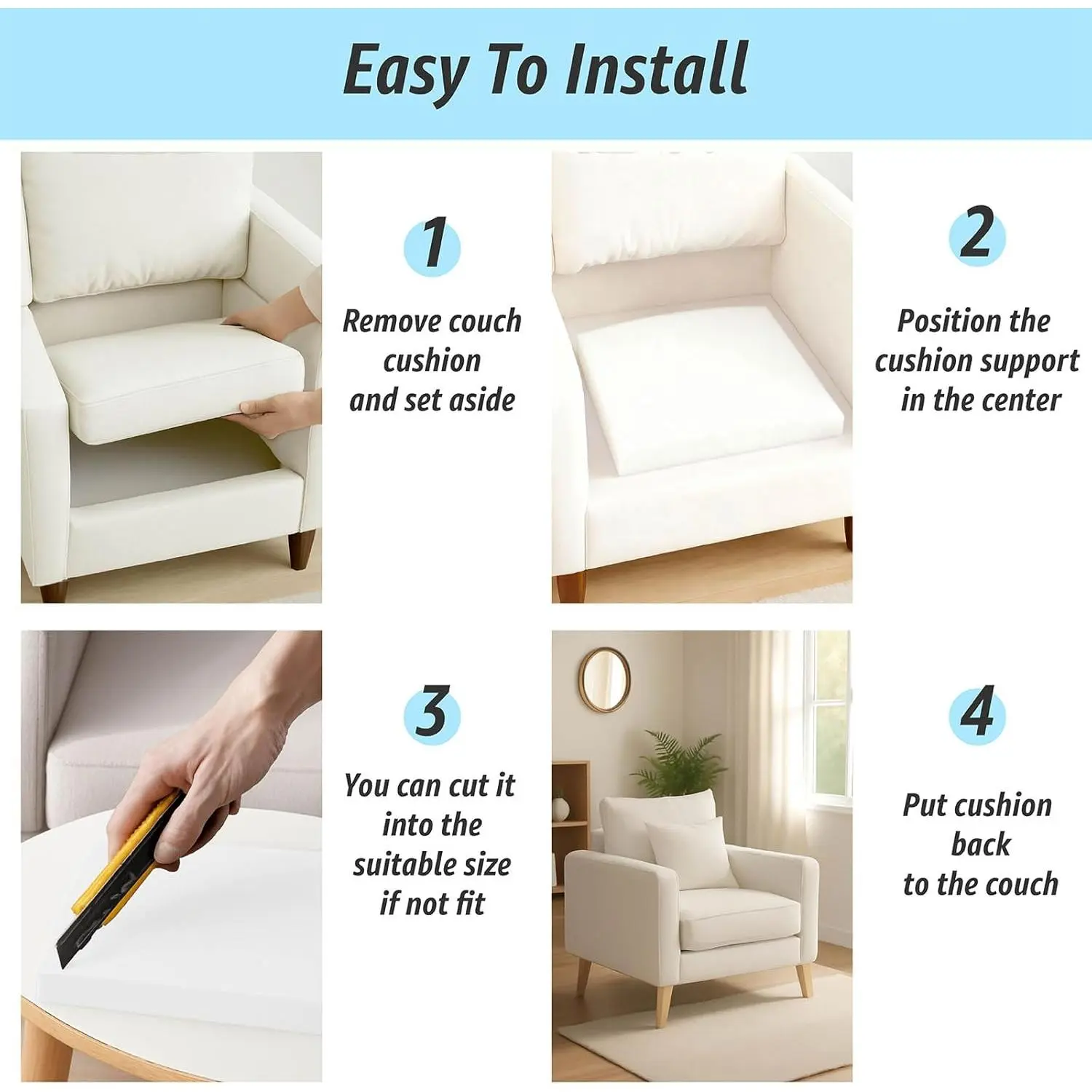 Easy To Install

1

Remove couch cushion and set aside

2

Position the cushion support in the center

3

You can cut it into the suitable size if not fit

4

Put cushion back to the couch