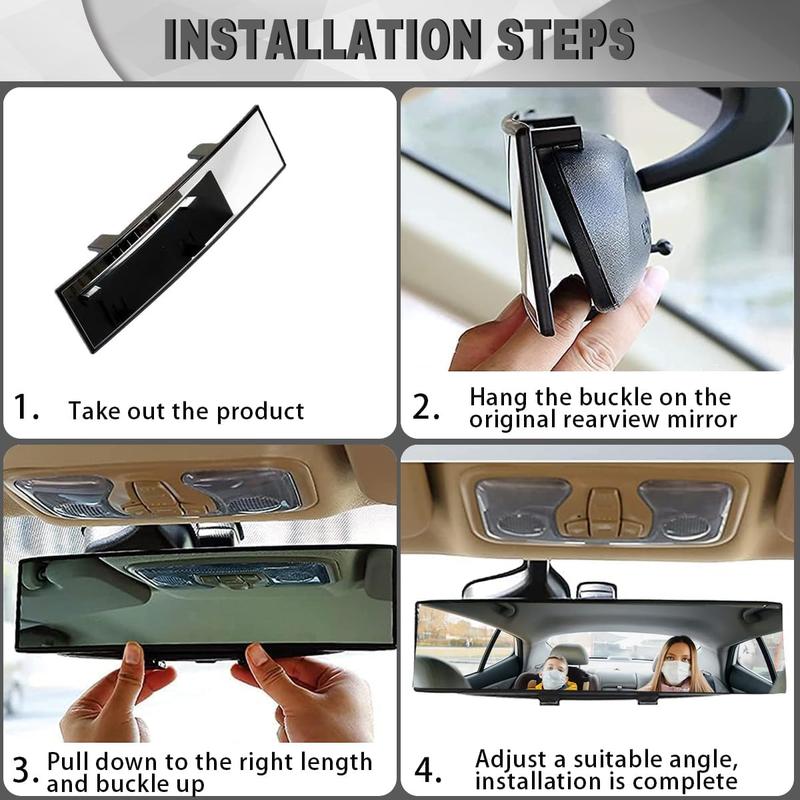 INSTALLATION STEPS

1. Take out the product

2. Hang the buckle on the original rearview mirror

3. Pull down to the right length and buckle up

4. Adjust a suitable angle, installation is complete