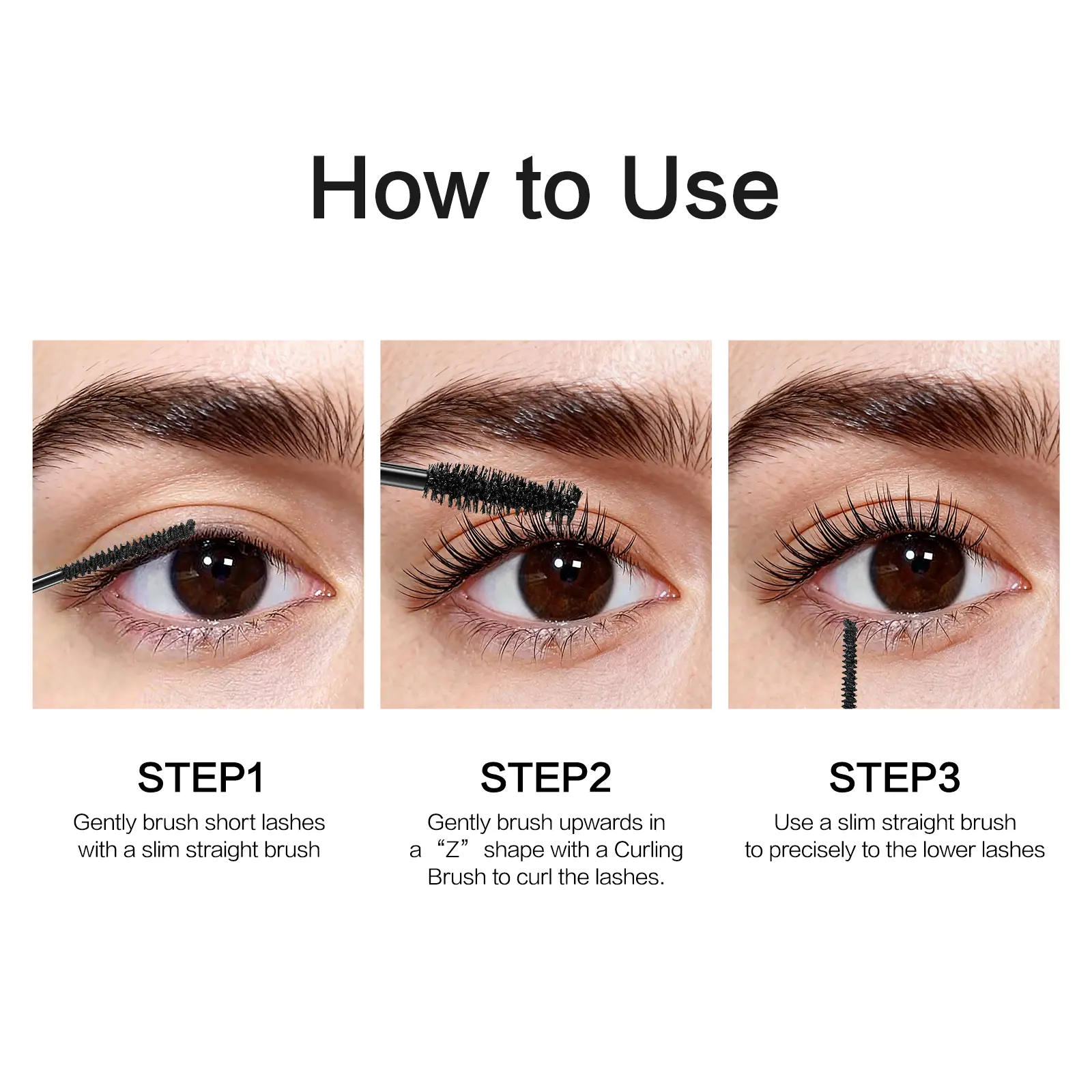 How to Use

STEP1
Gently brush short lashes with a slim straight brush

STEP2
Gently brush upwards in a “Z” shape with a Curling Brush to curl the lashes.

STEP3
Use a slim straight brush to precisely to the lower lashes