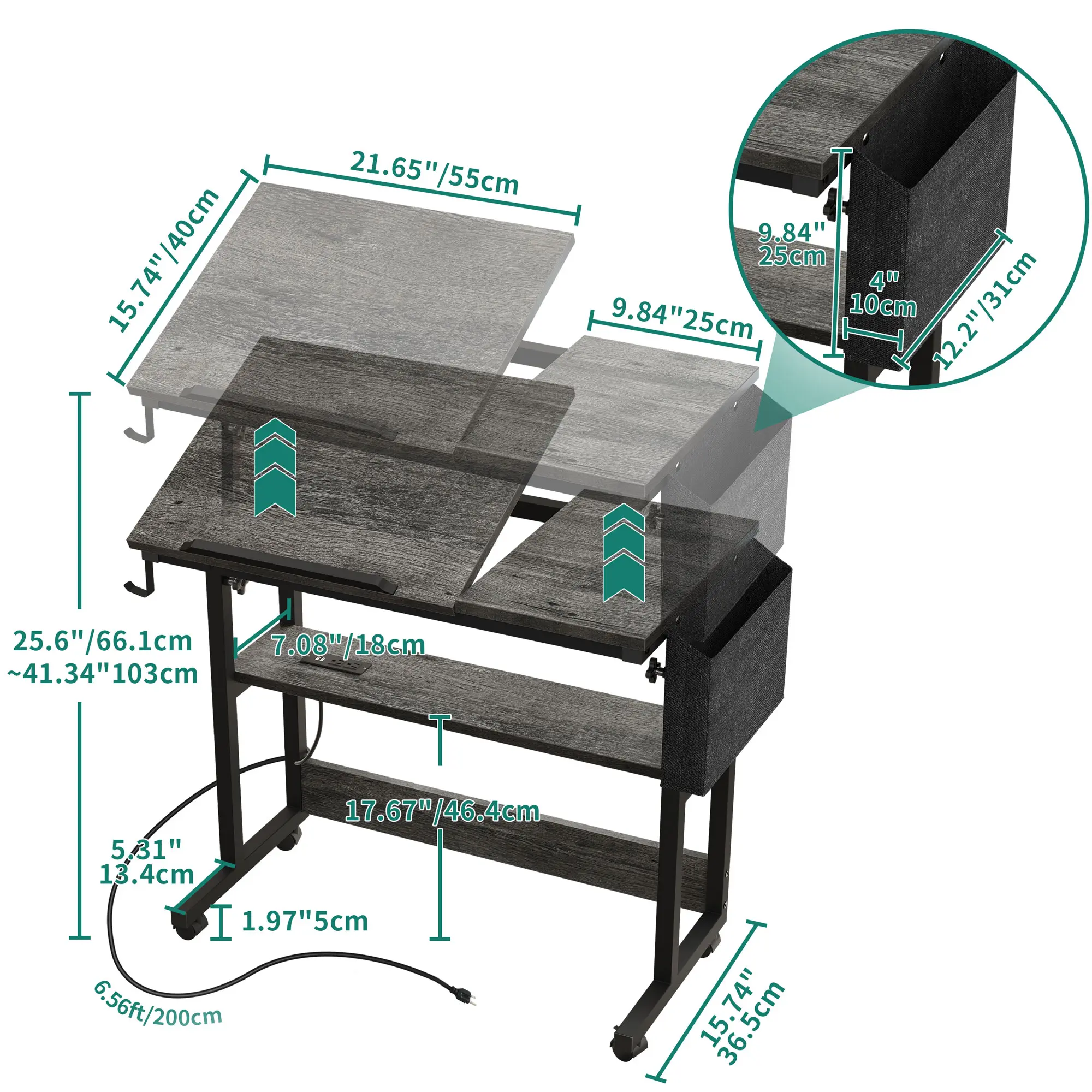 21.65"/55cm

15.74"/40cm

9.84"25cm

9.84"
25cm

4"
10cm

12.2"/31cm

25.6"/66.1cm
~41.34"103cm

7.08"/18cm

17.67"/46.4cm

5.31"
13.4cm

1.97"5cm

6.56ft/200cm

15.74"
36.5cm