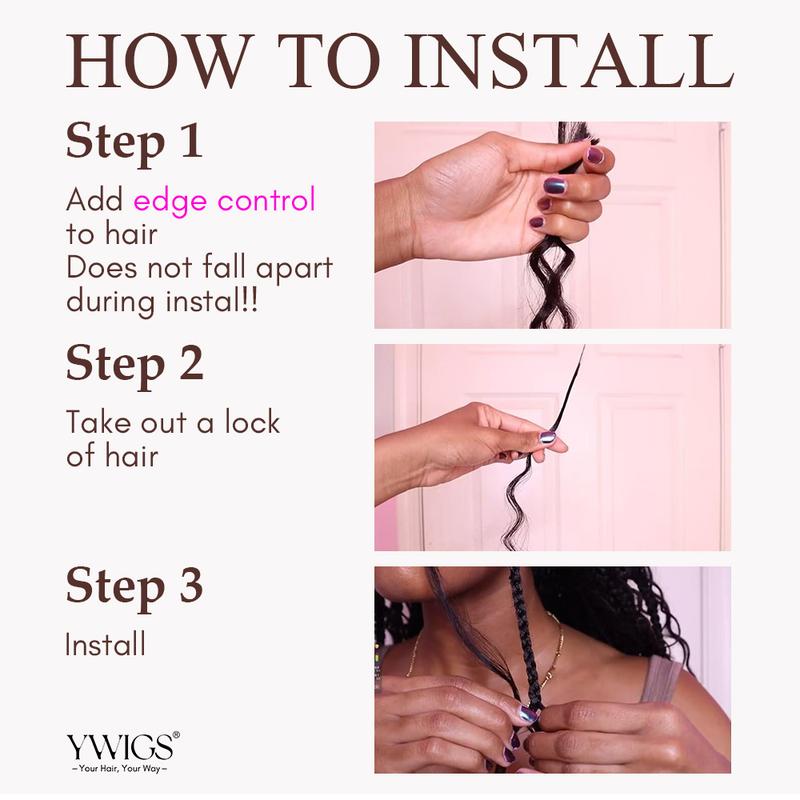 HOW TO INSTALL

Step 1

Add edge control to hair
Does not fall apart during instal!!

Step 2

Take out a lock of hair

Step 3

Install

YWIGS®
– Your Hair, Your Way –