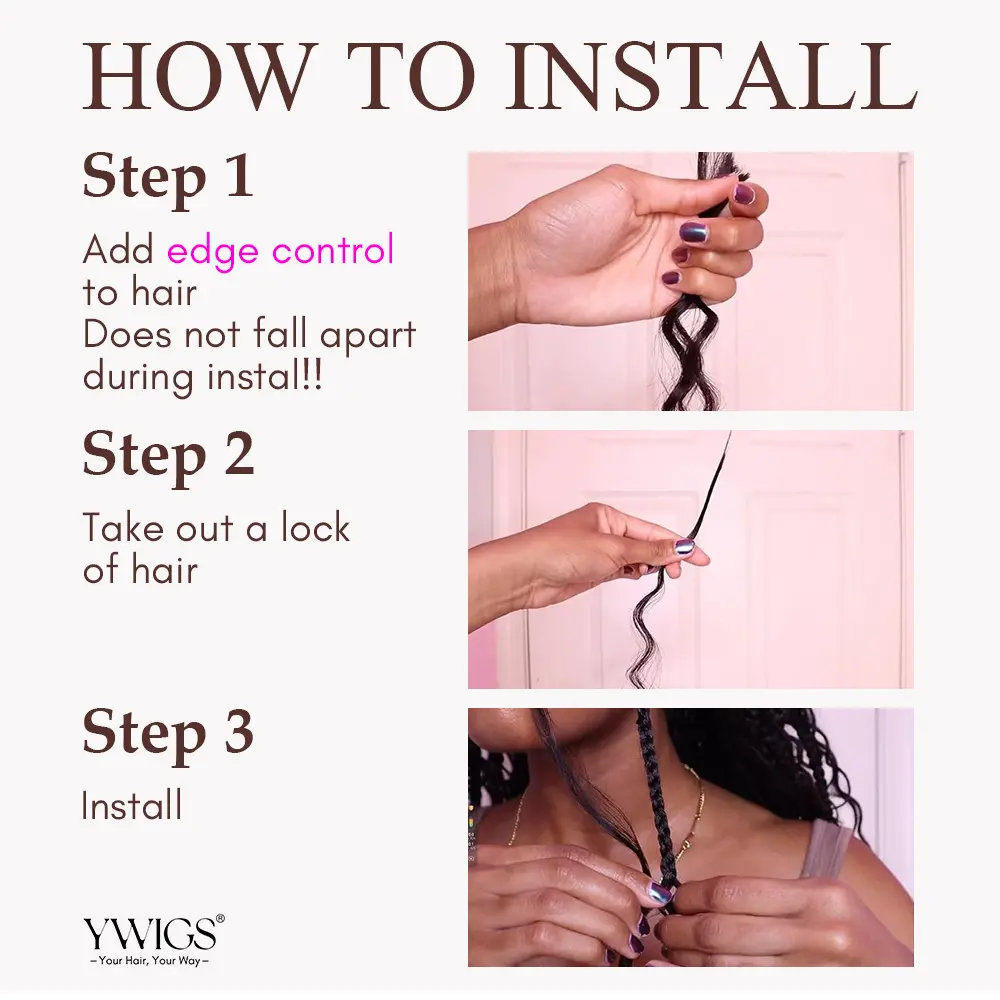 HOW TO INSTALL

Step 1

Add edge control to hair
Does not fall apart during instal!!

Step 2

Take out a lock of hair

Step 3

Install

YWIGS®
– Your Hair, Your Way –