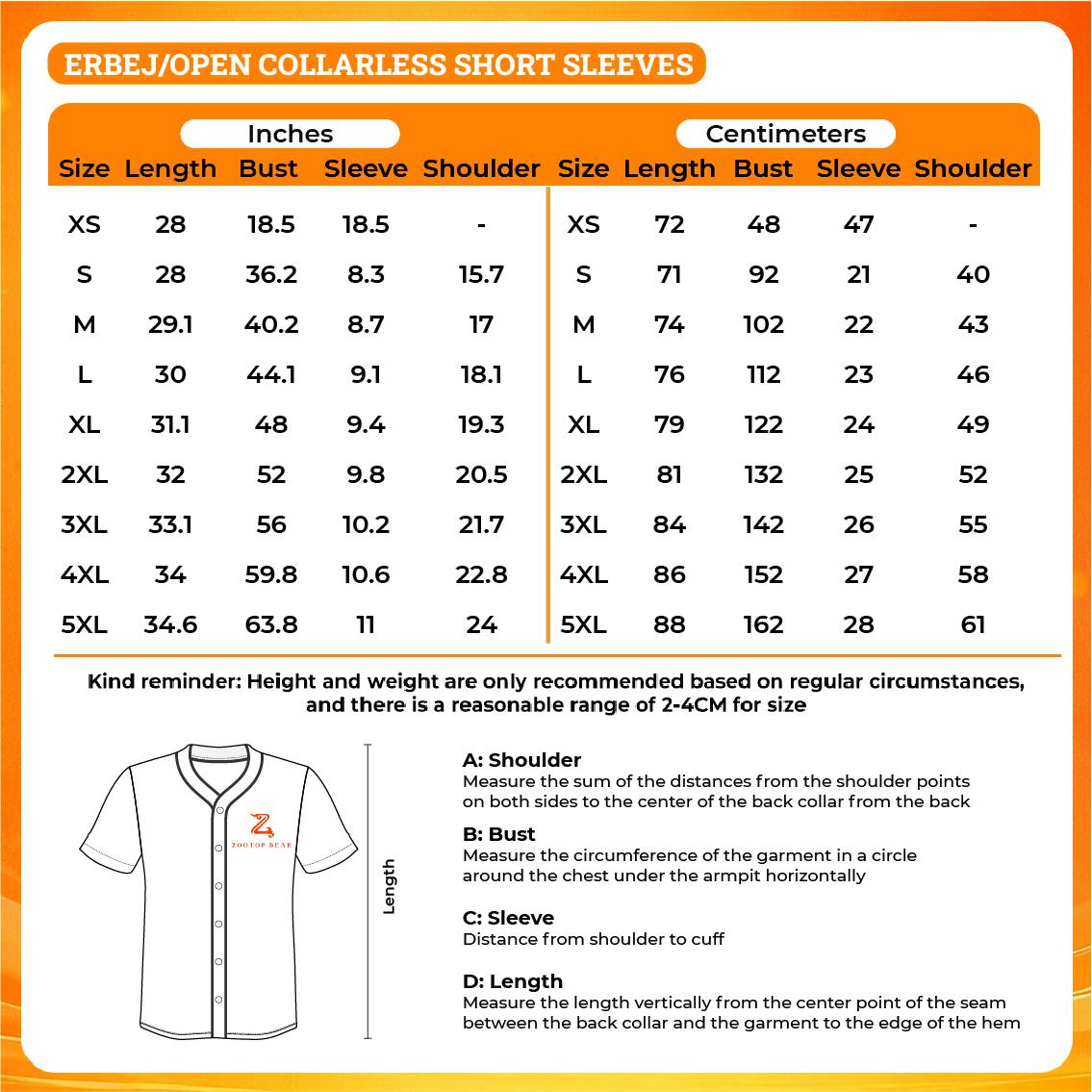 ERBEJ/OPEN COLLARLESS SHORT SLEEVES

Inches

| Size | Length | Bust | Sleeve | Shoulder |
|---|---|---|---|---|
| XS | 28 | 18.5 | 18.5 | - |
| S | 28 | 36.2 | 8.3 | 15.7 |
| M | 29.1 | 40.2 | 8.7 | 17 |
| L | 30 | 44.1 | 9.1 | 18.1 |
| XL | 31.1 | 48 | 9.4 | 19.3 |
| 2XL | 32 | 52 | 9.8 | 20.5 |
| 3XL | 33.1 | 56 | 10.2 | 21.7 |
| 4XL | 34 | 59.8 | 10.6 | 22.8 |
| 5XL | 34.6 | 63.8 | 11 | 24 |

Centimeters

| Size | Length | Bust | Sleeve | Shoulder |
|---|---|---|---|---|
| XS | 72 | 48 | 47 | - |
| S | 71 | 92 | 21 | 40 |
| M | 74 | 102 | 22 | 43 |
| L | 76 | 112 | 23 | 46 |
| XL | 79 | 122 | 24 | 49 |
| 2XL | 81 | 132 | 25 | 52 |
| 3XL | 84 | 142 | 26 | 55 |
| 4XL | 86 | 152 | 27 | 58 |
| 5XL | 88 | 162 | 28 | 61 |

Kind reminder: Height and weight are only recommended based on regular circumstances, and there is a reasonable range of 2-4CM for size

ZOOTOP BEAR

Length

A: Shoulder
Measure the sum of the distances from the shoulder points on both sides to the center of the back collar from the back

B: Bust
Measure the circumference of the garment in a circle around the chest under the armpit horizontally

C: Sleeve
Distance from shoulder to cuff

D: Length
Measure the length vertically from the center point of the seam between the back collar and the garment to the edge of the hem