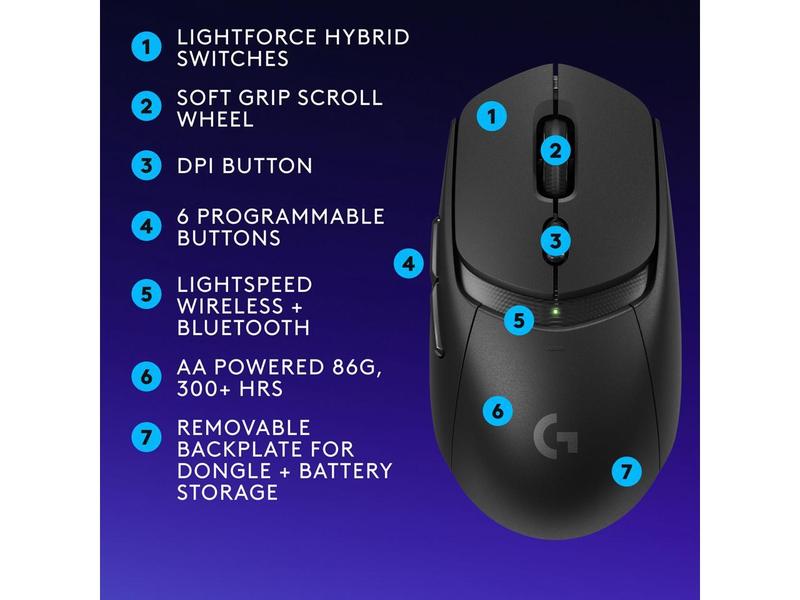 1 LIGHTFORCE HYBRID SWITCHES

2 SOFT GRIP SCROLL WHEEL

3 DPI BUTTON

4 6 PROGRAMMABLE BUTTONS

5 LIGHTSPEED WIRELESS + BLUETOOTH

6 AA POWERED 86G, 300+ HRS

7 REMOVABLE BACKPLATE FOR DONGLE + BATTERY STORAGE

1
2
3
4
5
6
G
7