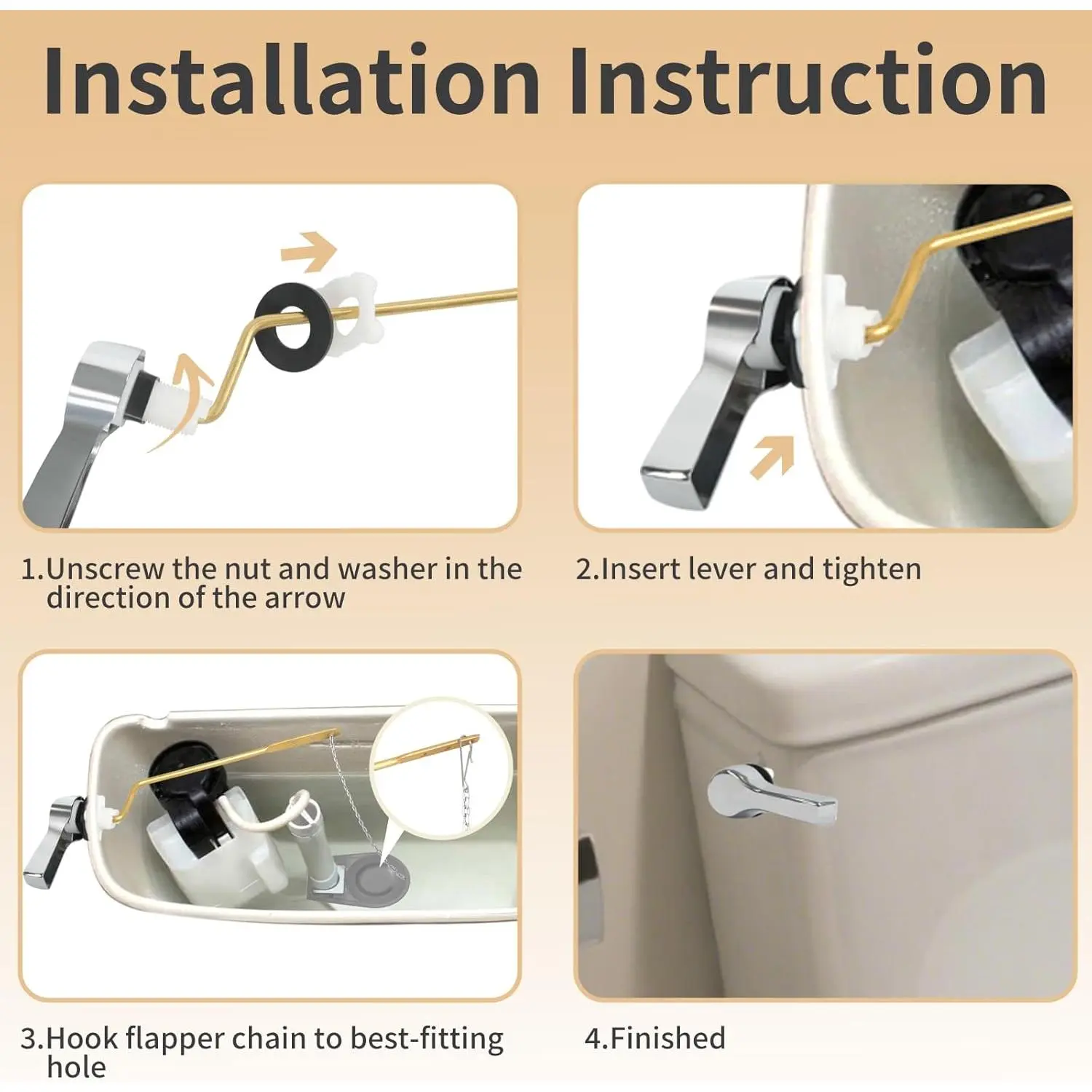 Installation Instruction

1.Unscrew the nut and washer in the direction of the arrow

2.Insert lever and tighten

3.Hook flapper chain to best-fitting hole

4.Finished