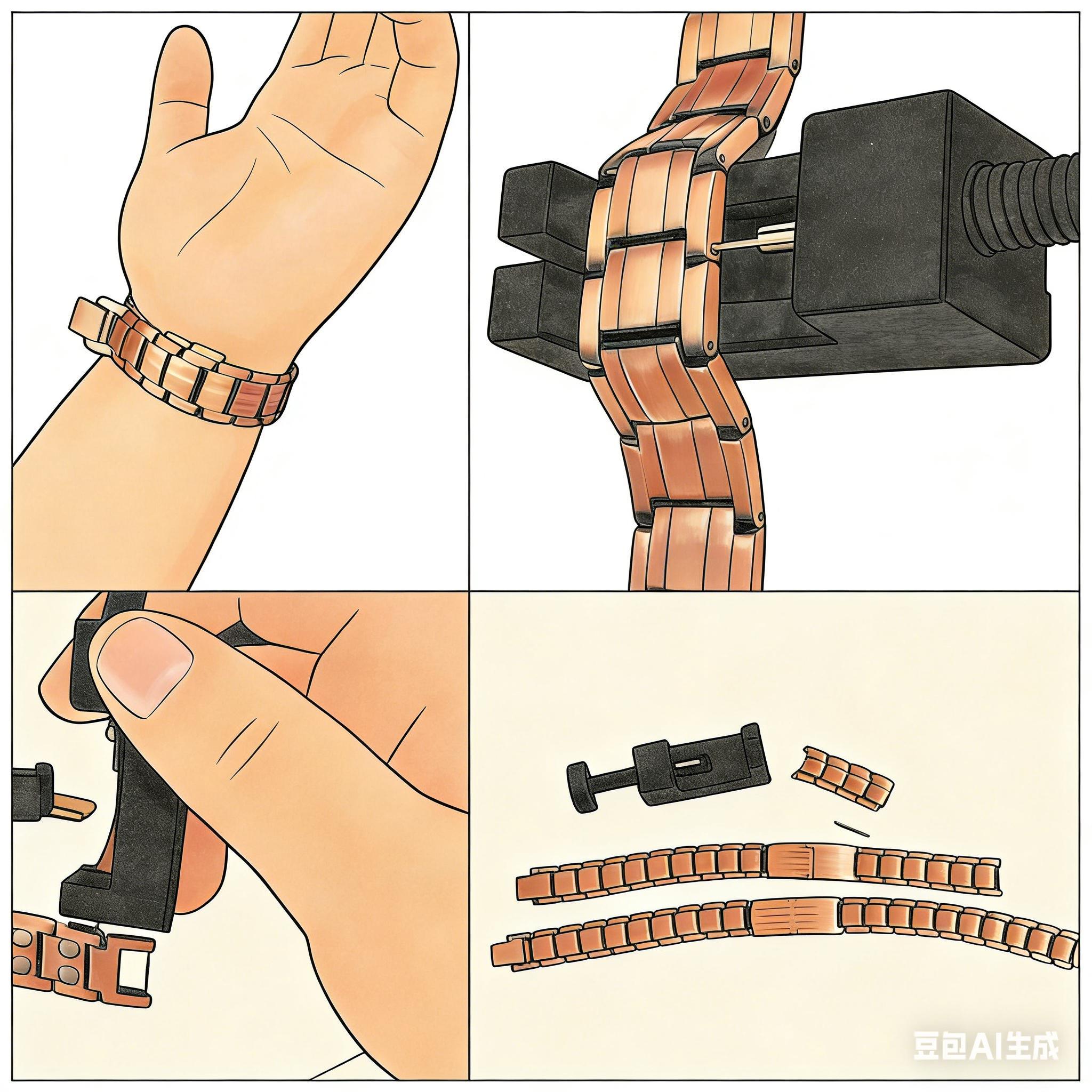 豆包AI生成