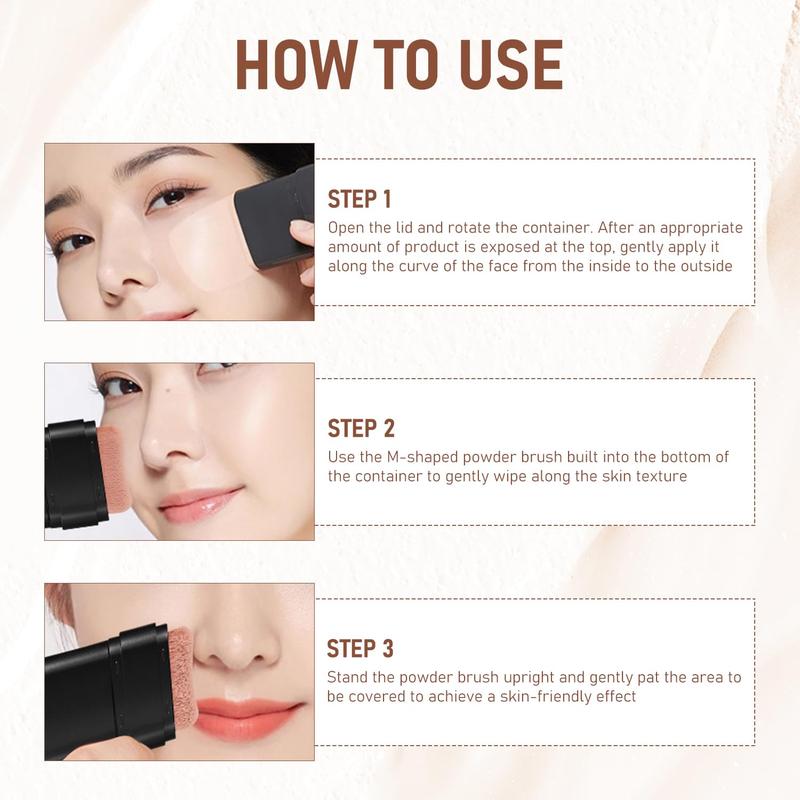 HOW TO USE

STEP 1

Open the lid and rotate the container. After an appropriate amount of product is exposed at the top, gently apply it along the curve of the face from the inside to the outside

STEP 2

Use the M-shaped powder brush built into the bottom of the container to gently wipe along the skin texture

STEP 3

Stand the powder brush upright and gently pat the area to be covered to achieve a skin-friendly effect