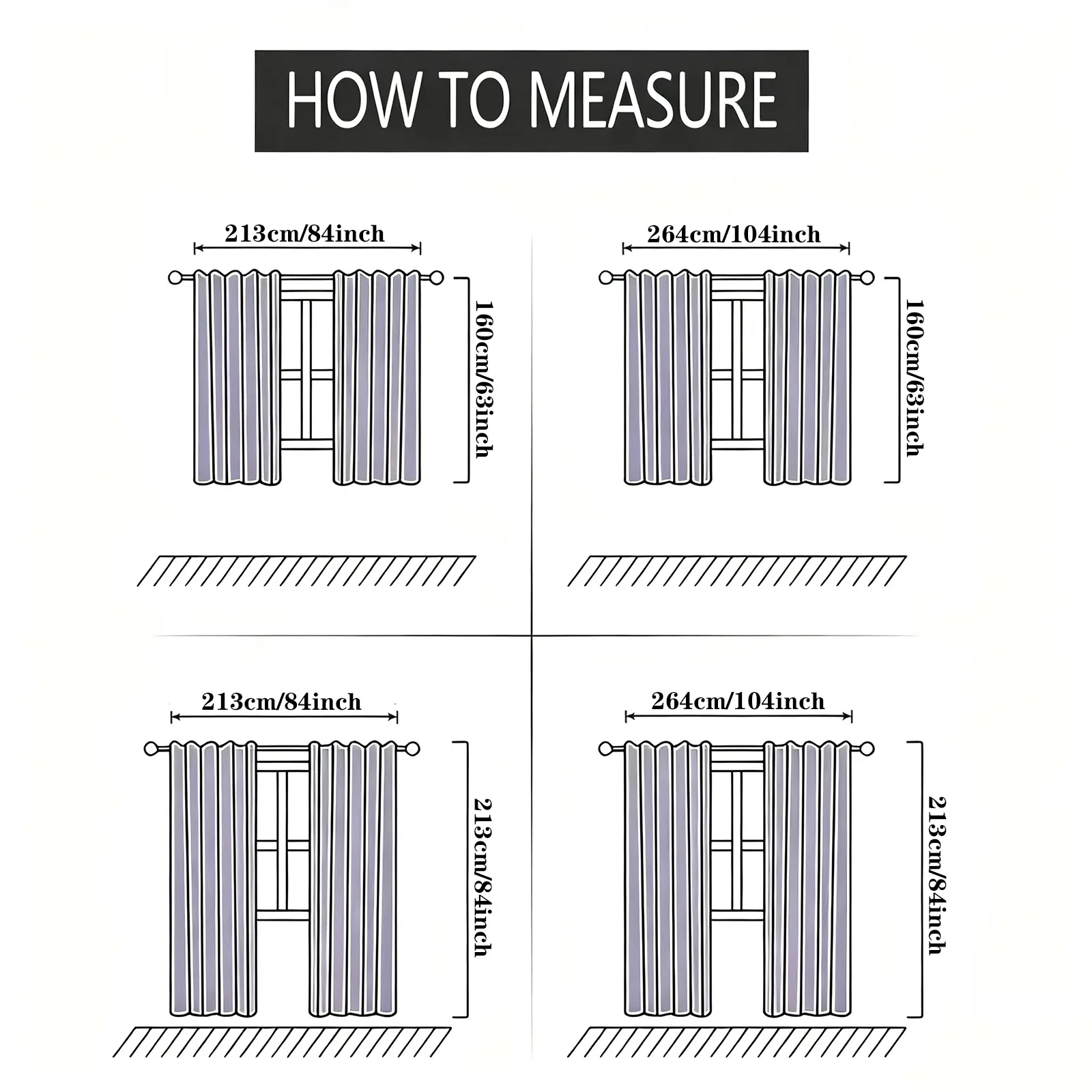 HOW TO MEASURE

213cm/84inch

160cm/63inch

264cm/104inch

160cm/63inch

213cm/84inch

213cm/84inch

264cm/104inch

213cm/84inch