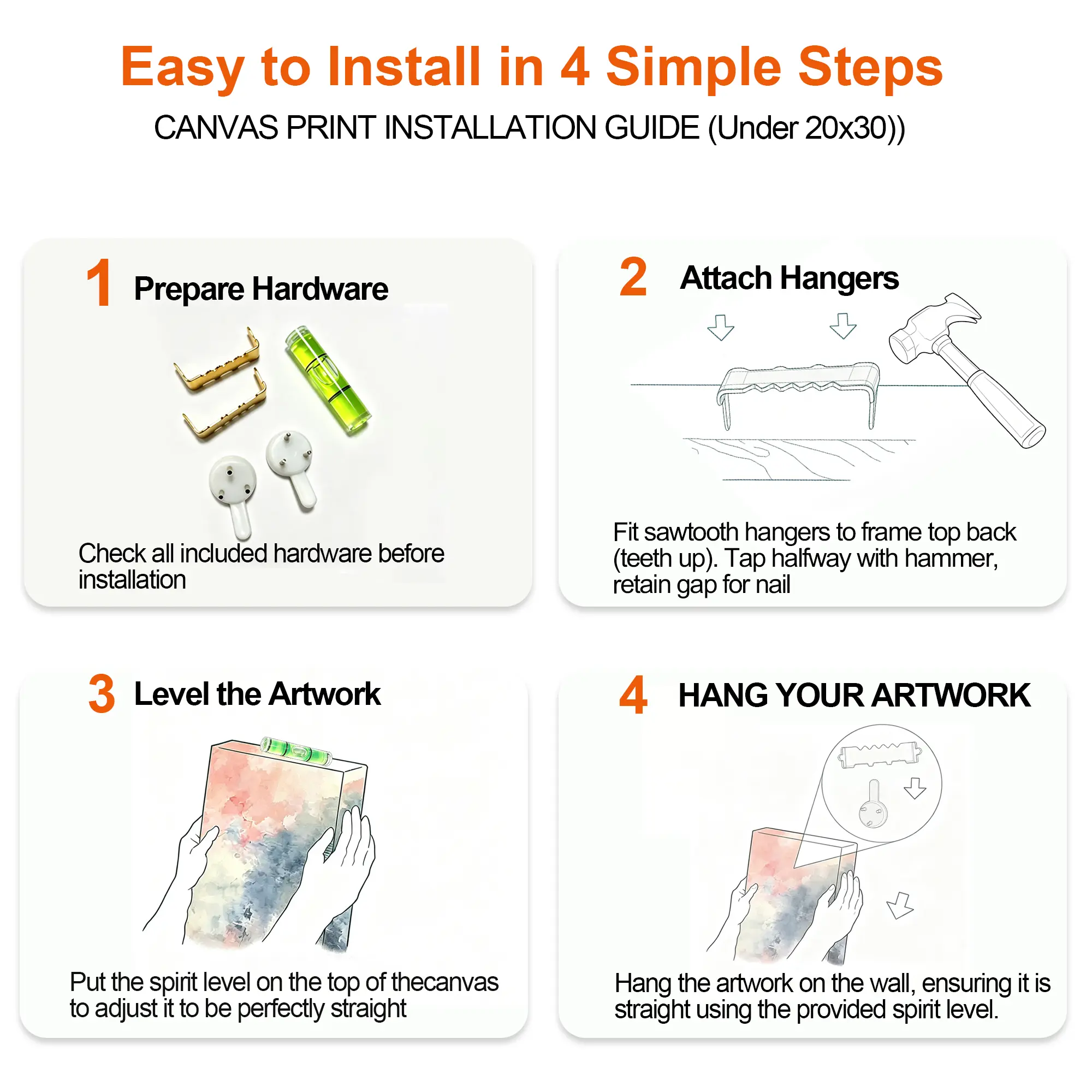 Easy to Install in 4 Simple Steps

CANVAS PRINT INSTALLATION GUIDE (Under 20x30))

1 Prepare Hardware

Check all included hardware before installation

2 Attach Hangers

Fit sawtooth hangers to frame top back (teeth up). Tap halfway with hammer, retain gap for nail

3 Level the Artwork

Put the spirit level on the top of thecanvas to adjust it to be perfectly straight

4 HANG YOUR ARTWORK

Hang the artwork on the wall, ensuring it is straight using the provided spirit level.