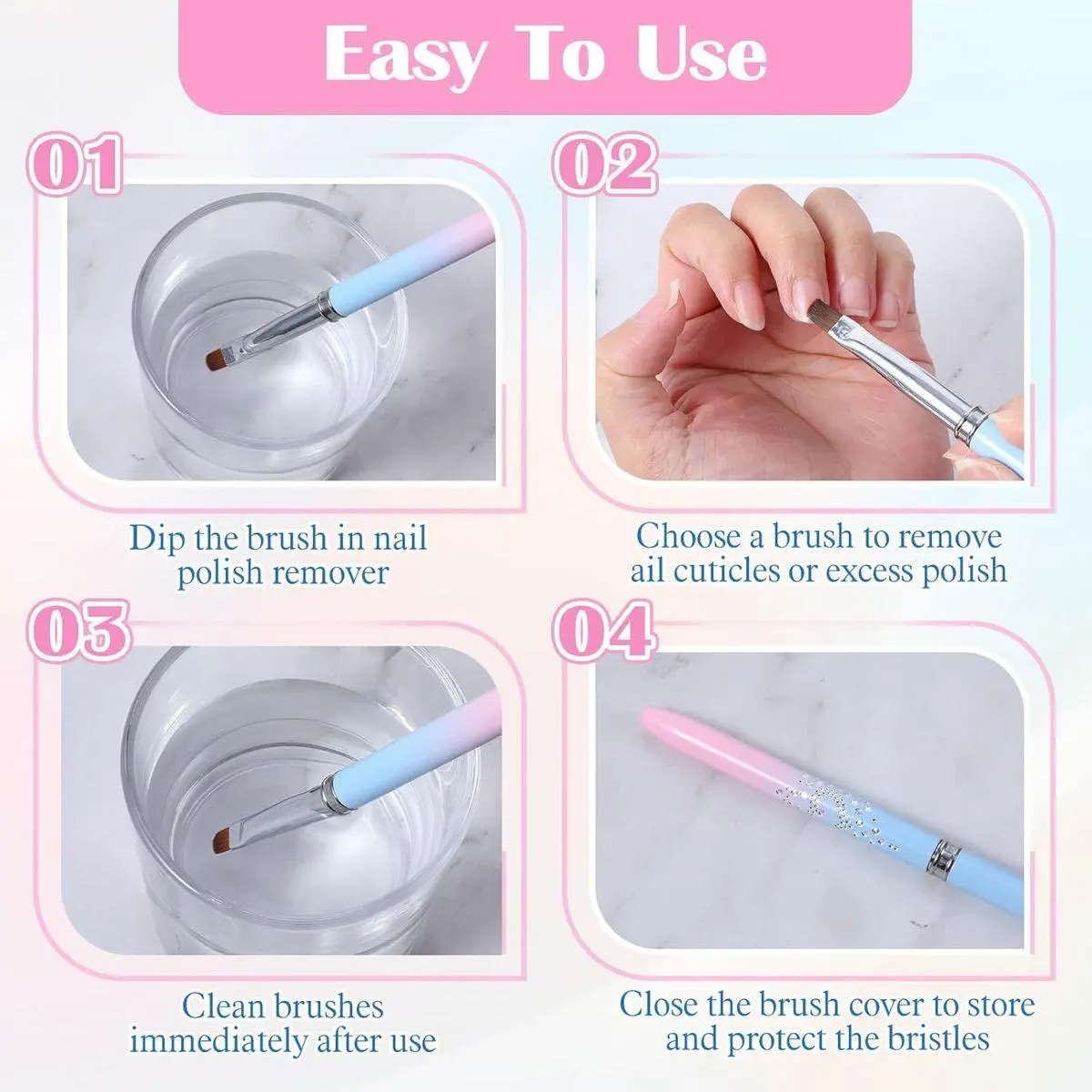 Easy To Use

01

Dip the brush in nail polish remover

02

Choose a brush to remove ail cuticles or excess polish

03

Clean brushes immediately after use

04

Close the brush cover to store and protect the bristles