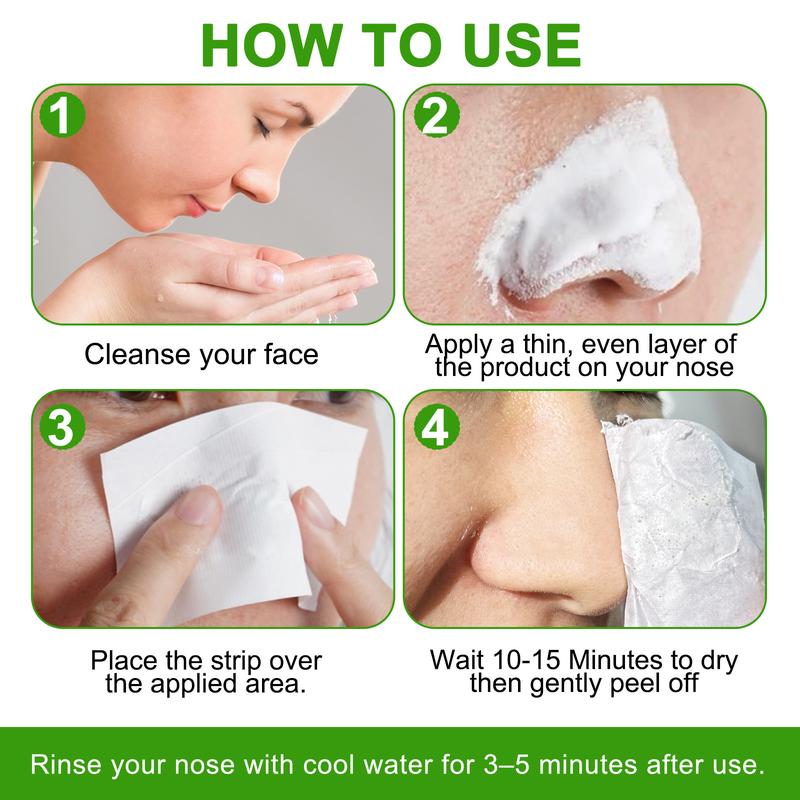 HOW TO USE

1

Cleanse your face

2

Apply a thin, even layer of the product on your nose

3

Place the strip over the applied area.

4

Wait 10-15 Minutes to dry then gently peel off

Rinse your nose with cool water for 3–5 minutes after use.