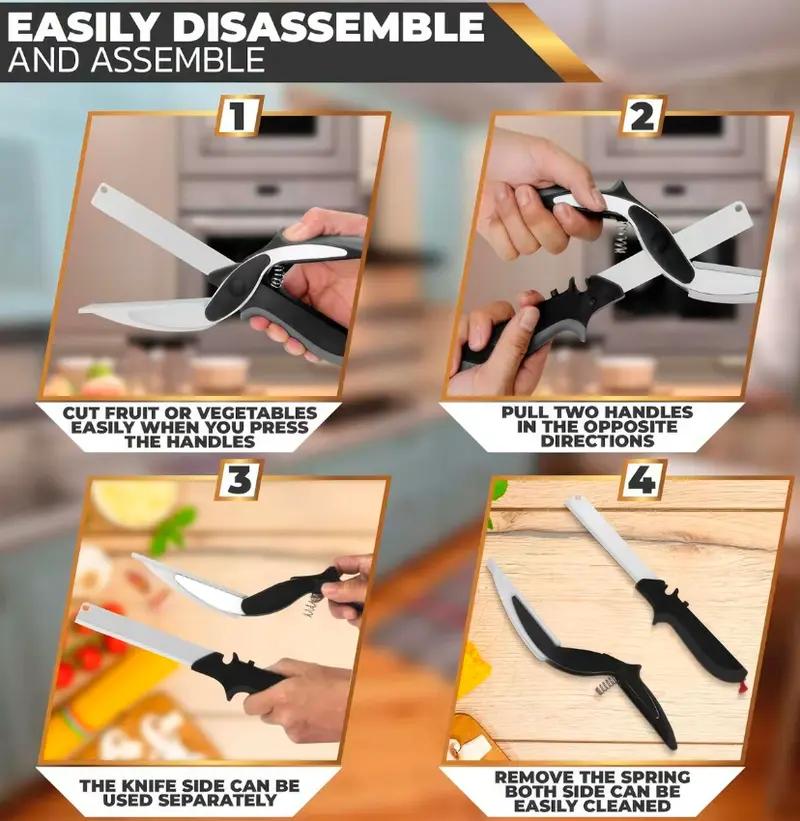 EASILY DISASSEMBLE
AND ASSEMBLE

1

CUT FRUIT OR VEGETABLES EASILY WHEN YOU PRESS THE HANDLES

2

PULL TWO HANDLES IN THE OPPOSITE DIRECTIONS

3

THE KNIFE SIDE CAN BE USED SEPARATELY

4

REMOVE THE SPRING BOTH SIDE CAN BE EASILY CLEANED