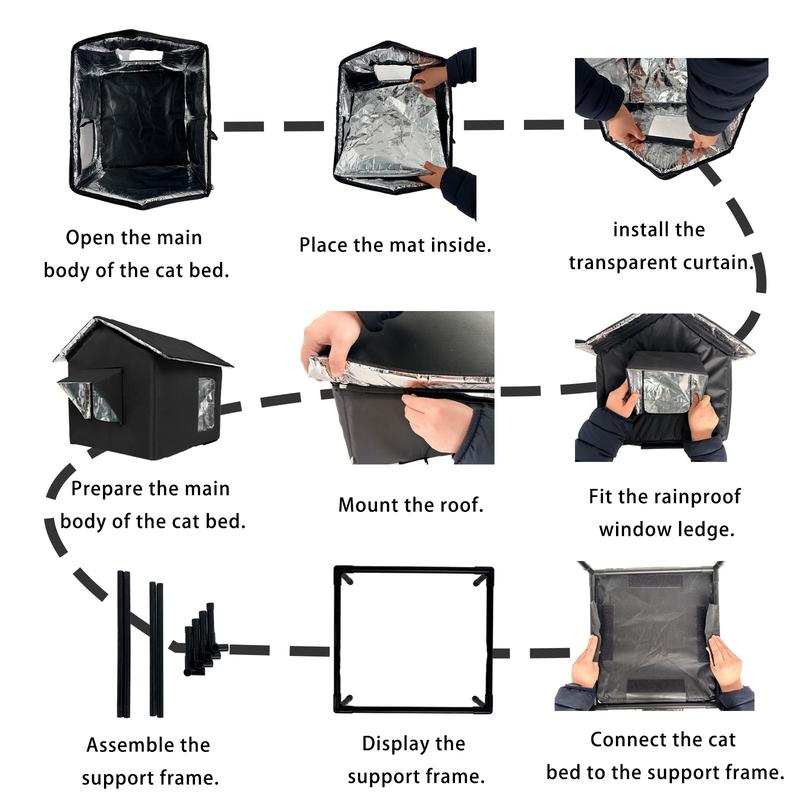 Open the main body of the cat bed.

Place the mat inside.

install the transparent curtain.

Prepare the main body of the cat bed.

Mount the roof.

Fit the rainproof window ledge.

Assemble the support frame.

Display the support frame.

Connect the cat bed to the support frame.