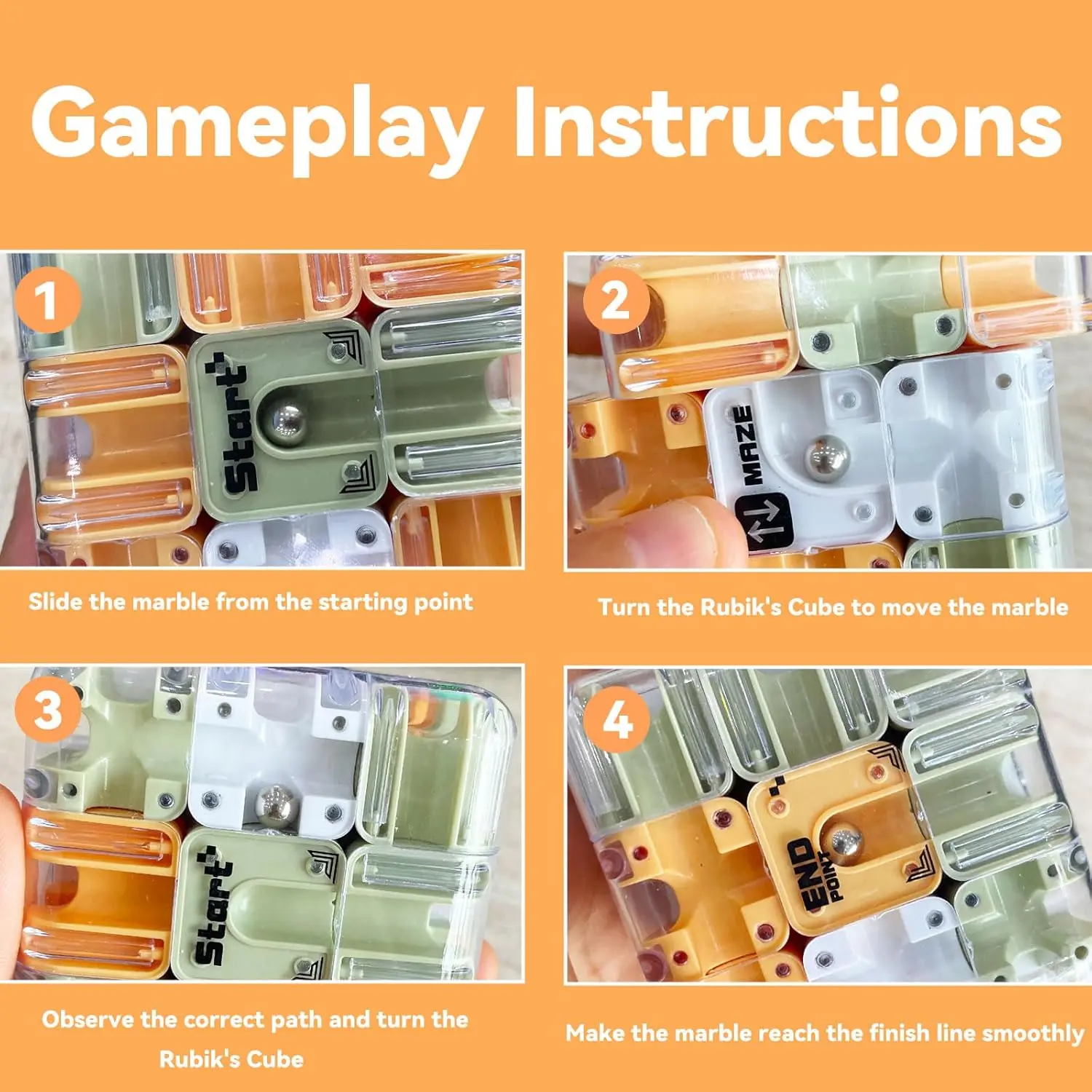 Gameplay Instructions

1

Start

Slide the marble from the starting point

2

MAZE

Turn the Rubik's Cube to move the marble

3

Start

Observe the correct path and turn the Rubik's Cube

4

END POINT

Make the marble reach the finish line smoothly