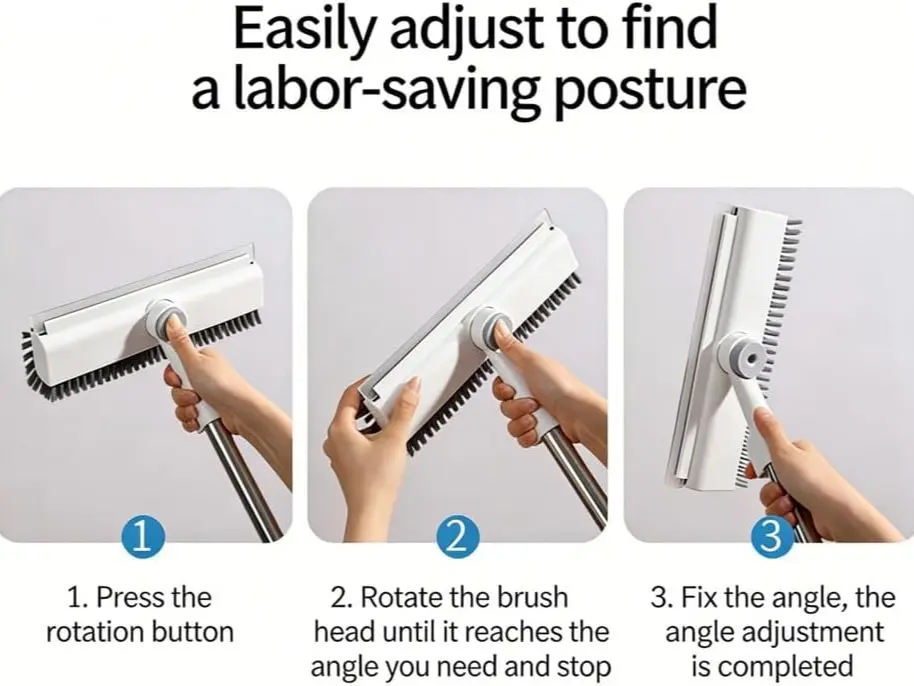 Easily adjust to find a labor-saving posture

1

2

3

1. Press the rotation button

2. Rotate the brush head until it reaches the angle you need and stop

3. Fix the angle, the angle adjustment is completed