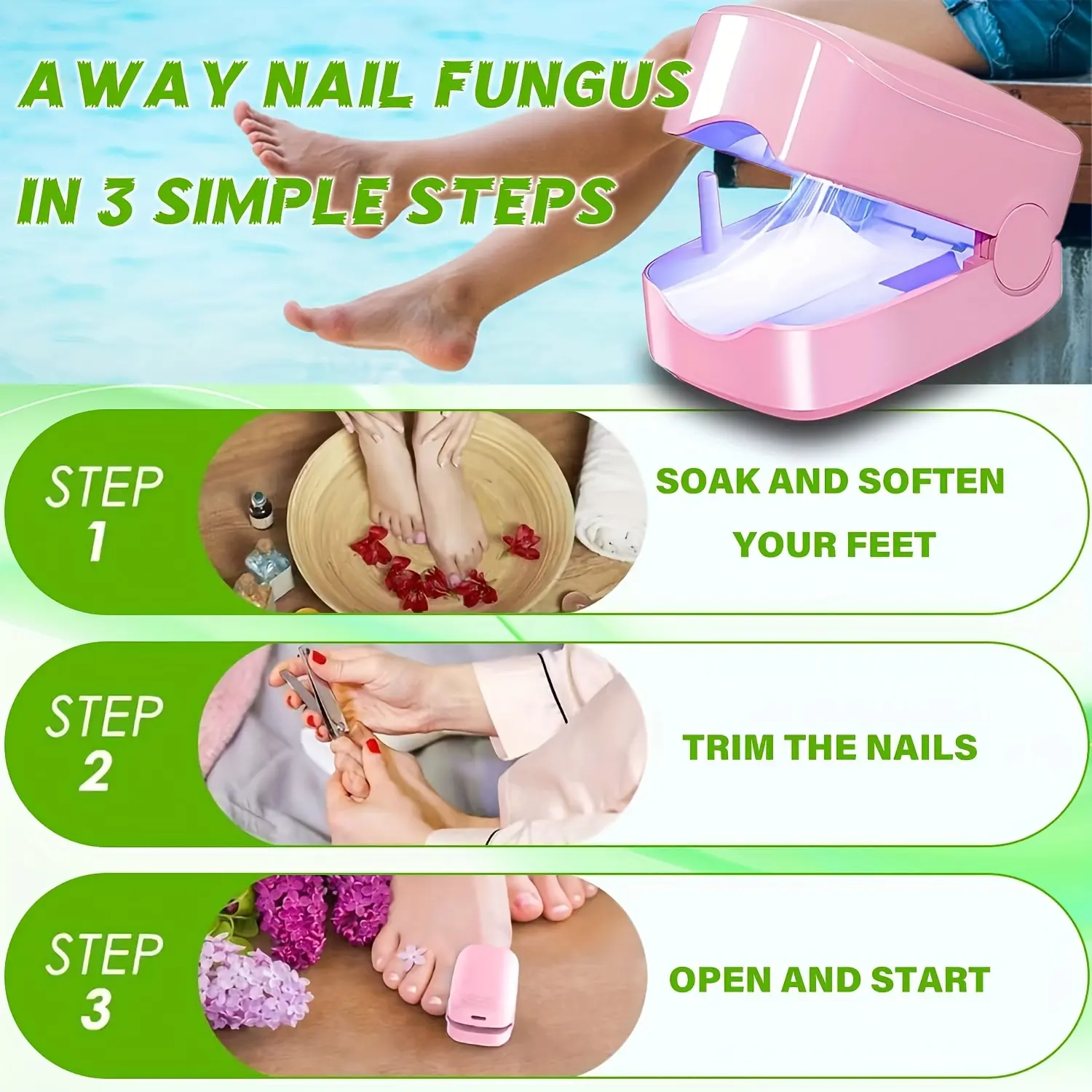 AWAY NAIL FUNGUS
IN 3 SIMPLE STEPS

STEP 1

SOAK AND SOFTEN YOUR FEET

STEP 2

TRIM THE NAILS

STEP 3

OPEN AND START