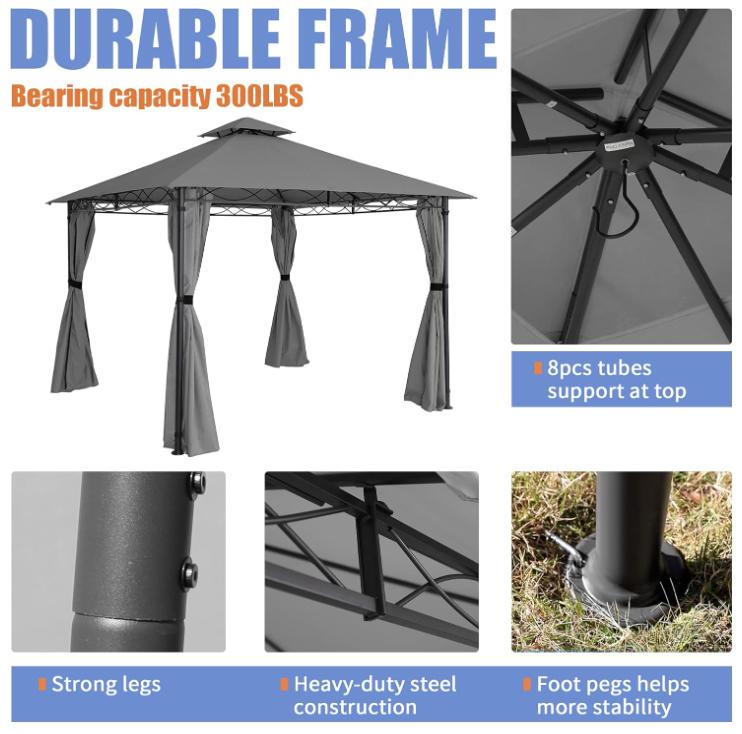 DURABLE FRAME
Bearing capacity 300LBS

8pcs tubes support at top

Strong legs

Heavy-duty steel construction

Foot pegs helps more stability