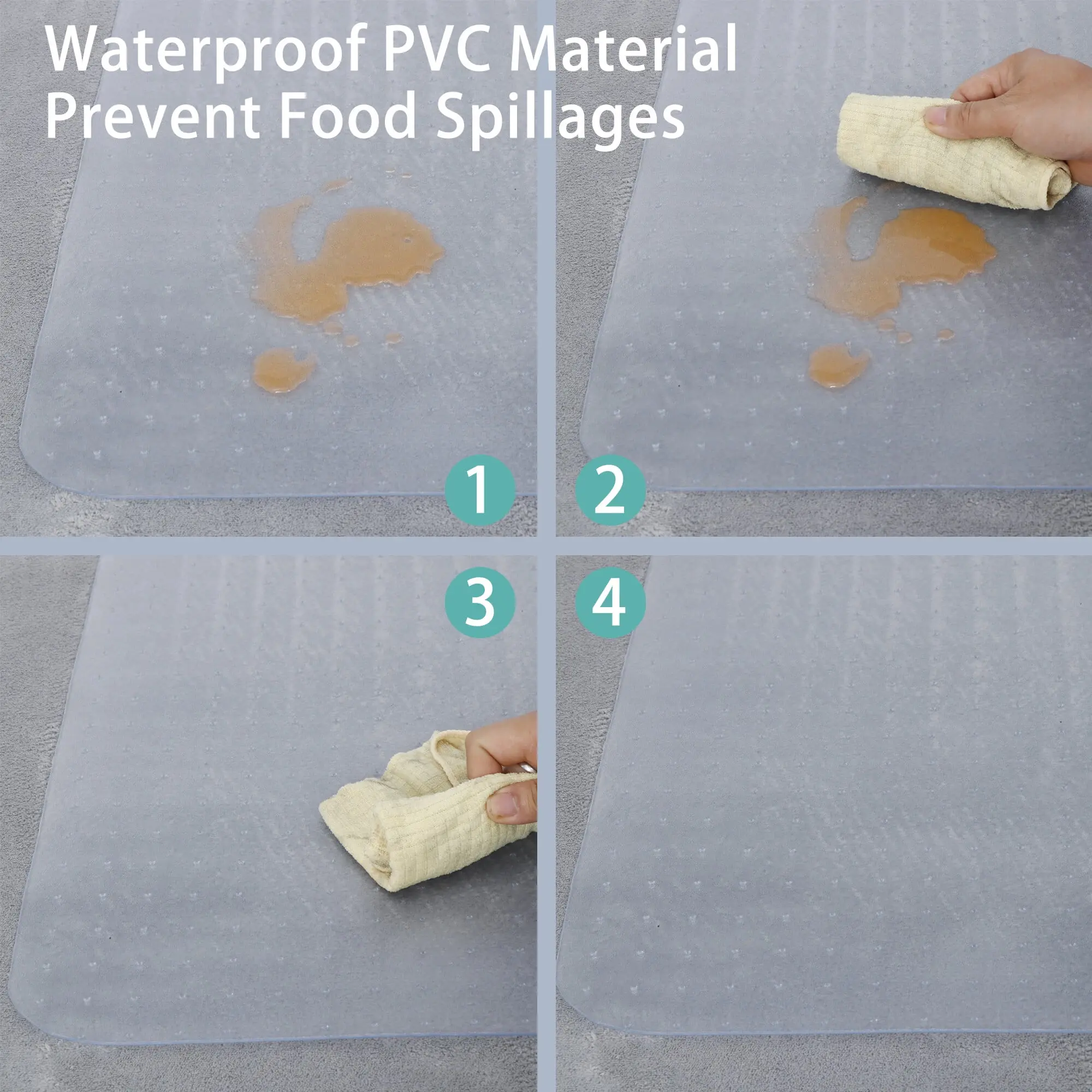 Waterproof PVC Material
Prevent Food Spillages

1

2

3

4