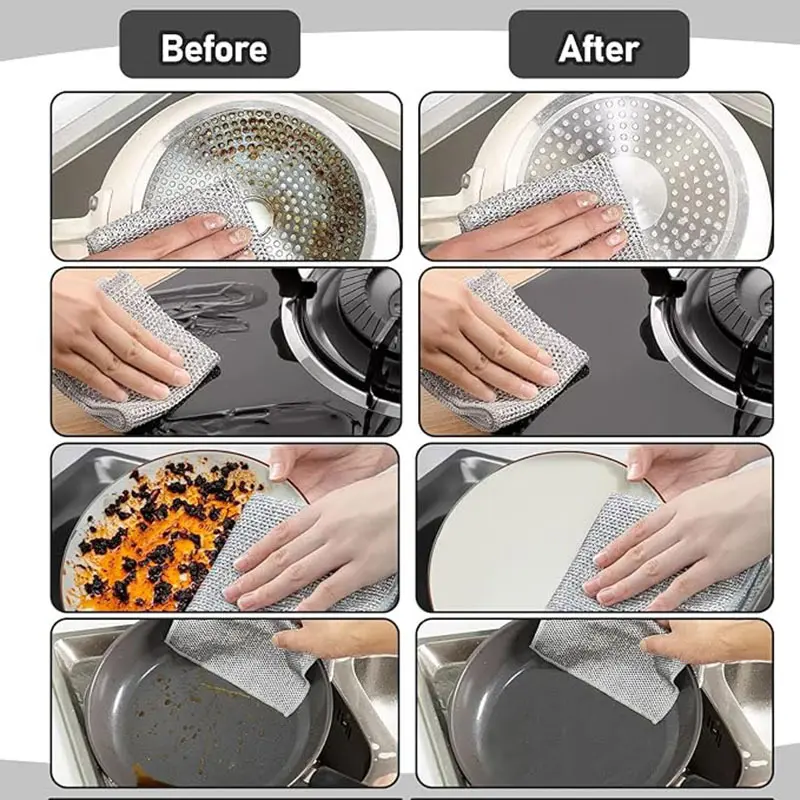 Before

After