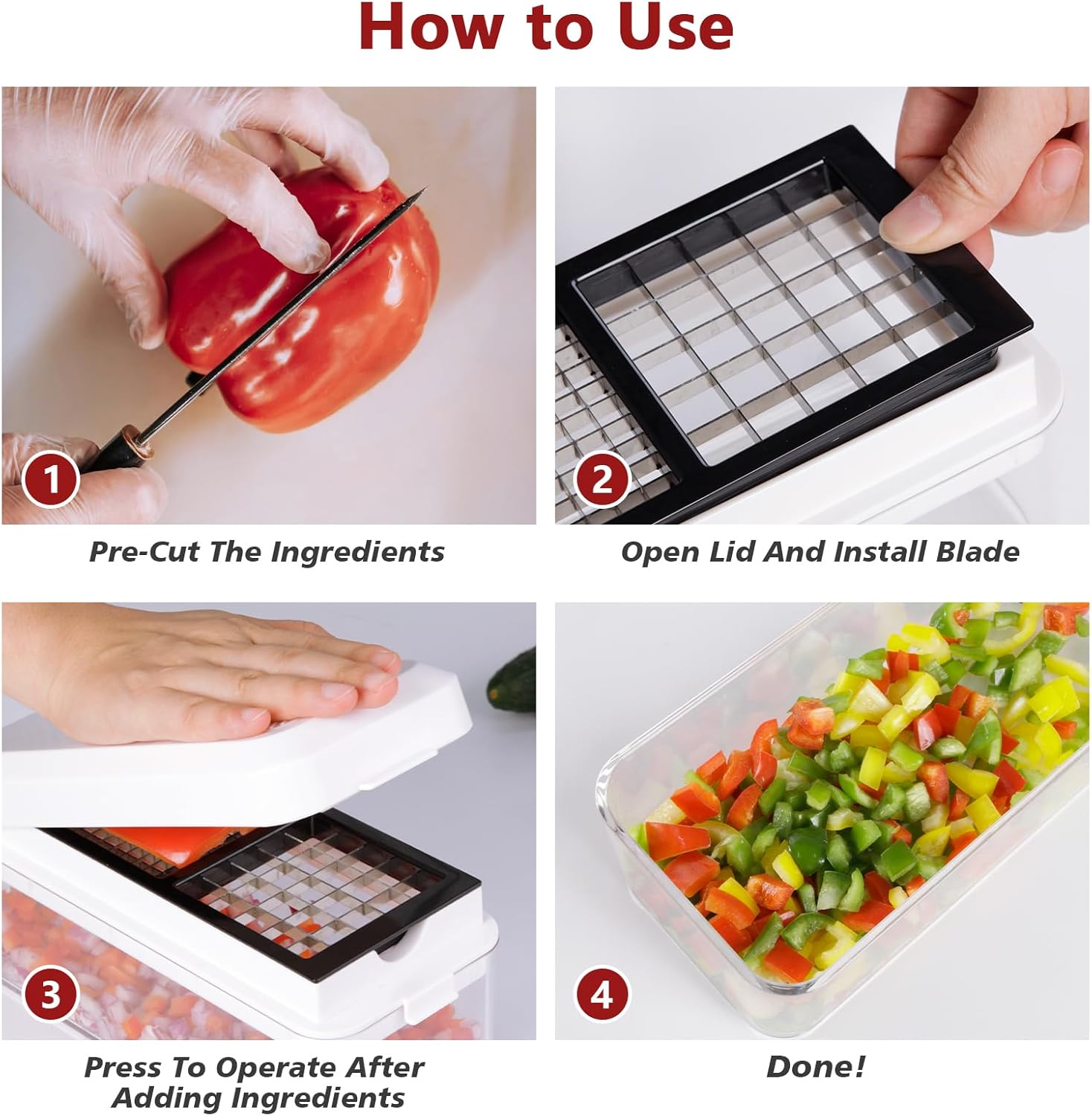 How to Use

1

Pre-Cut The Ingredients

2

Open Lid And Install Blade

3

Press To Operate After Adding Ingredients

4

Done!