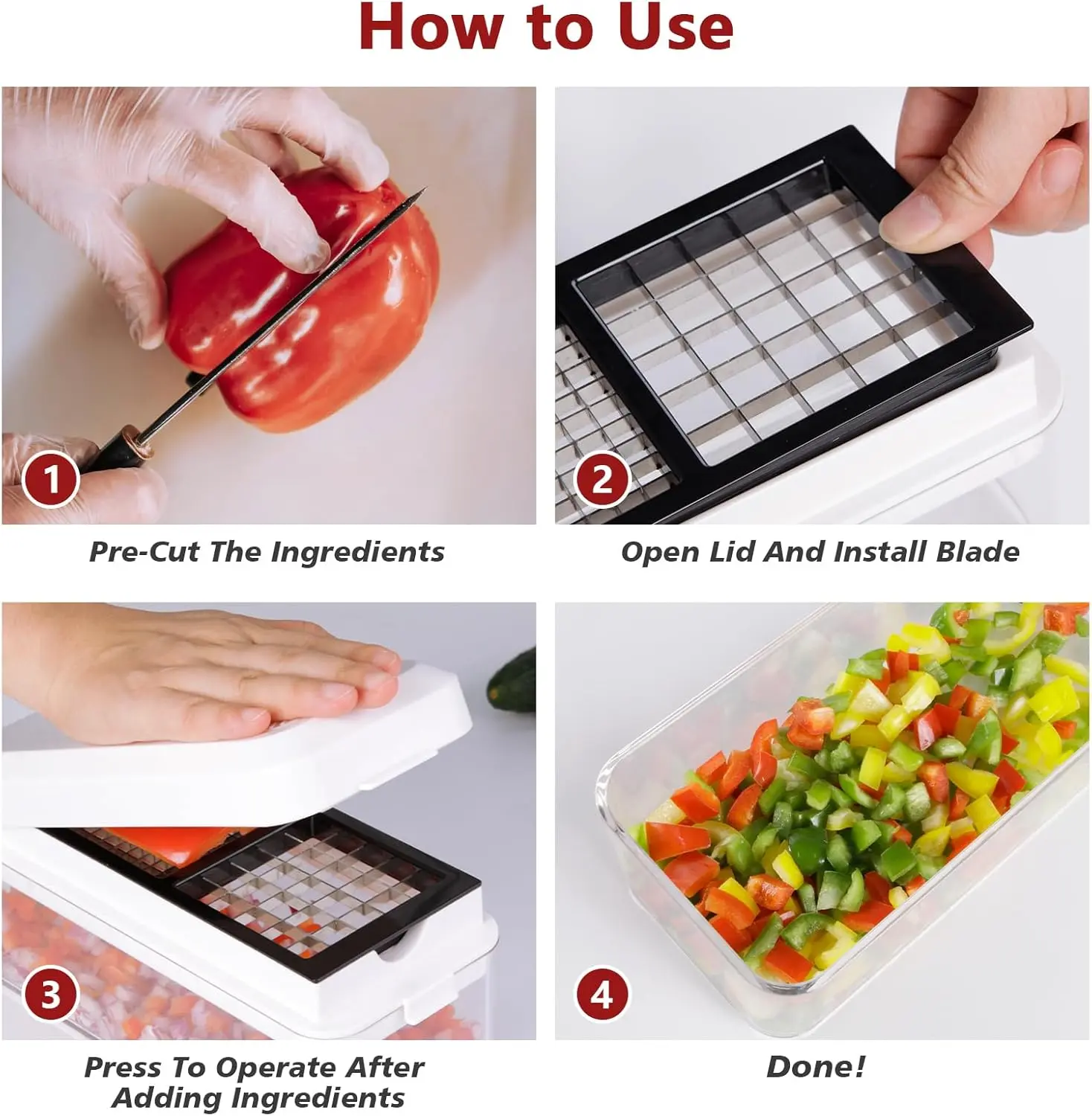 How to Use

1

Pre-Cut The Ingredients

2

Open Lid And Install Blade

3

Press To Operate After Adding Ingredients

4

Done!