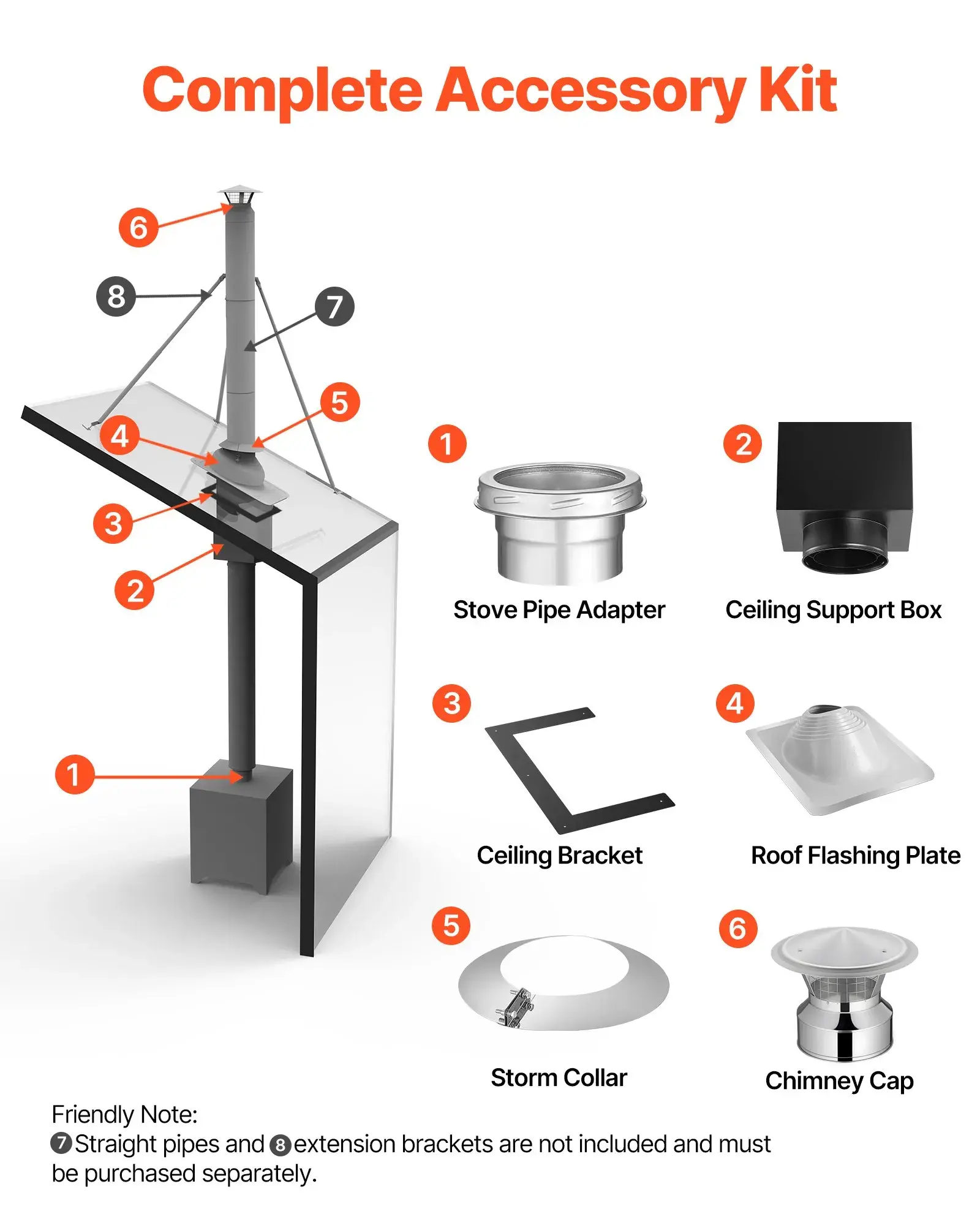 Complete Accessory Kit

6
8
7
5
4
3
2
1

1
Stove Pipe Adapter

2
Ceiling Support Box

3
Ceiling Bracket

4
Roof Flashing Plate

5
Storm Collar

6
Chimney Cap

Friendly Note:
7 Straight pipes and 8 extension brackets are not included and must be purchased separately.